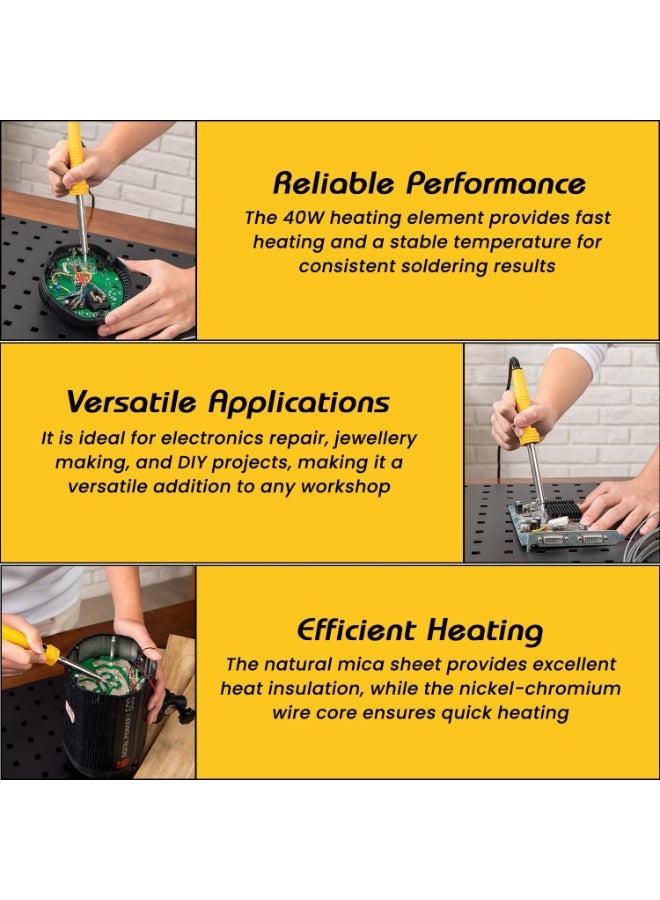 Reliable Performance

The 40W heating element provides fast heating and a stable temperature for consistent soldering results

Versatile Applications

It is ideal for electronics repair, jewellery making, and DIY projects, making it a versatile addition to any workshop

Efficient Heating

The natural mica sheet provides excellent heat insulation, while the nickel-chromium wire core ensures quick heating