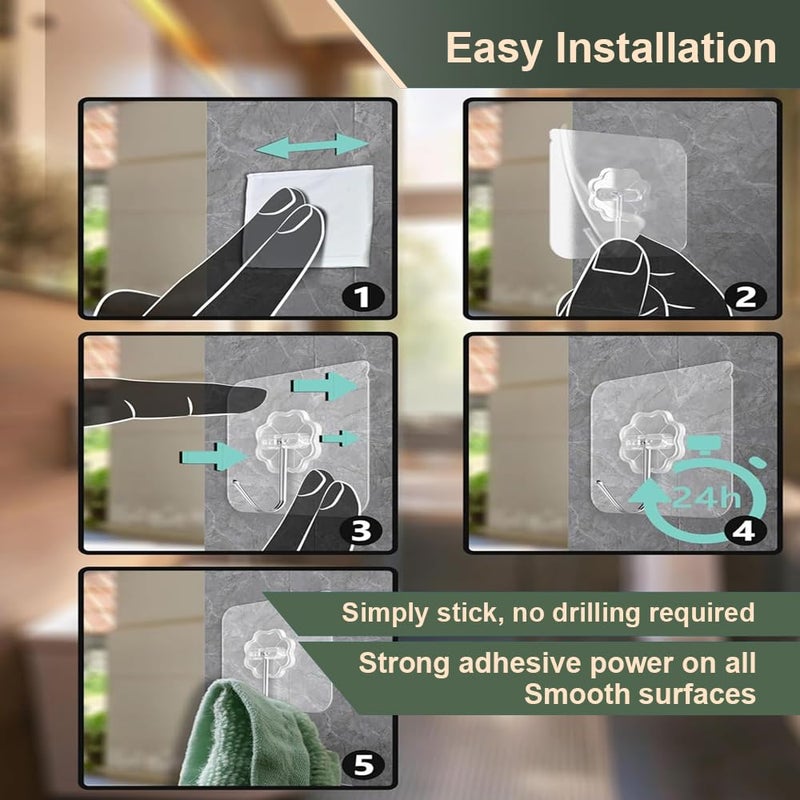 Easy Installation

1

2

3

24h

4

5

Simply stick, no drilling required

Strong adhesive power on all Smooth surfaces