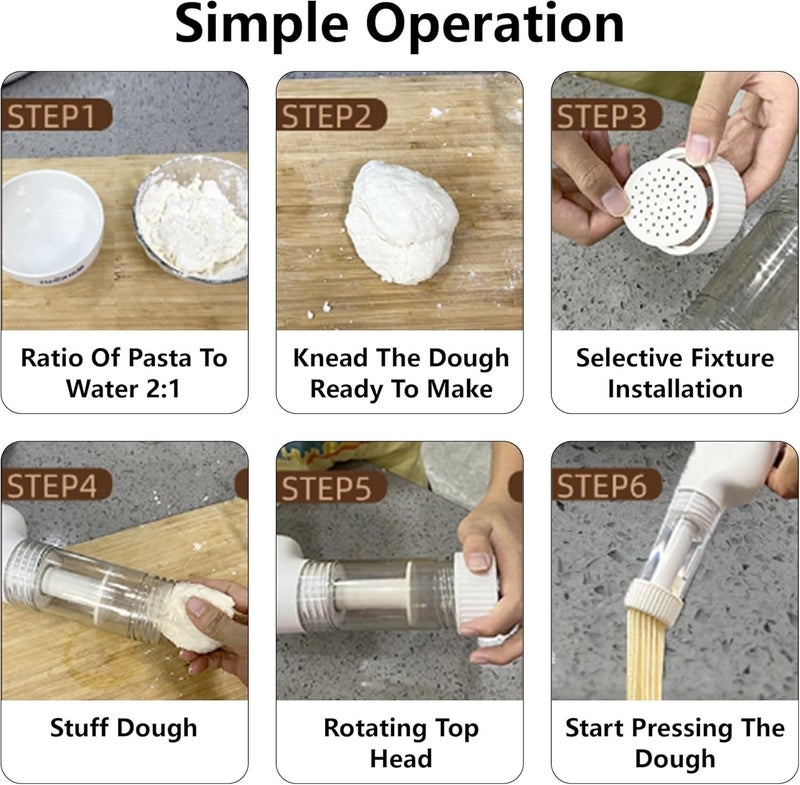 Simple Operation

STEP1

Ratio Of Pasta To Water 2:1

STEP2

Knead The Dough Ready To Make

STEP3

Selective Fixture Installation

STEP4

Stuff Dough

STEP5

Rotating Top Head

STEP6

Start Pressing The Dough