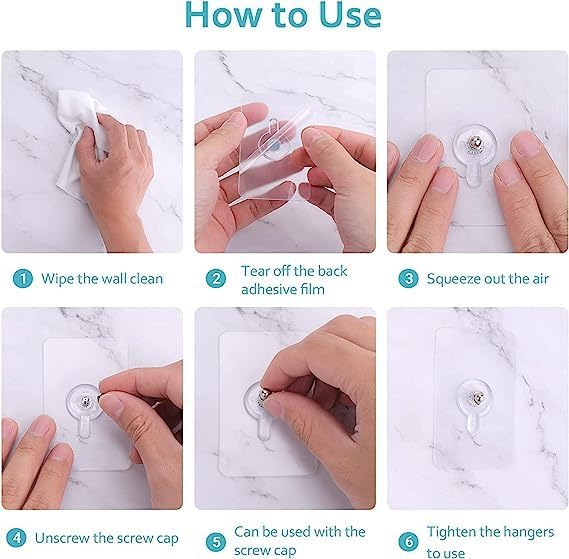 How to Use

1 Wipe the wall clean

2 Tear off the back adhesive film

3 Squeeze out the air

4 Unscrew the screw cap

5 Can be used with the screw cap

6 Tighten the hangers to use