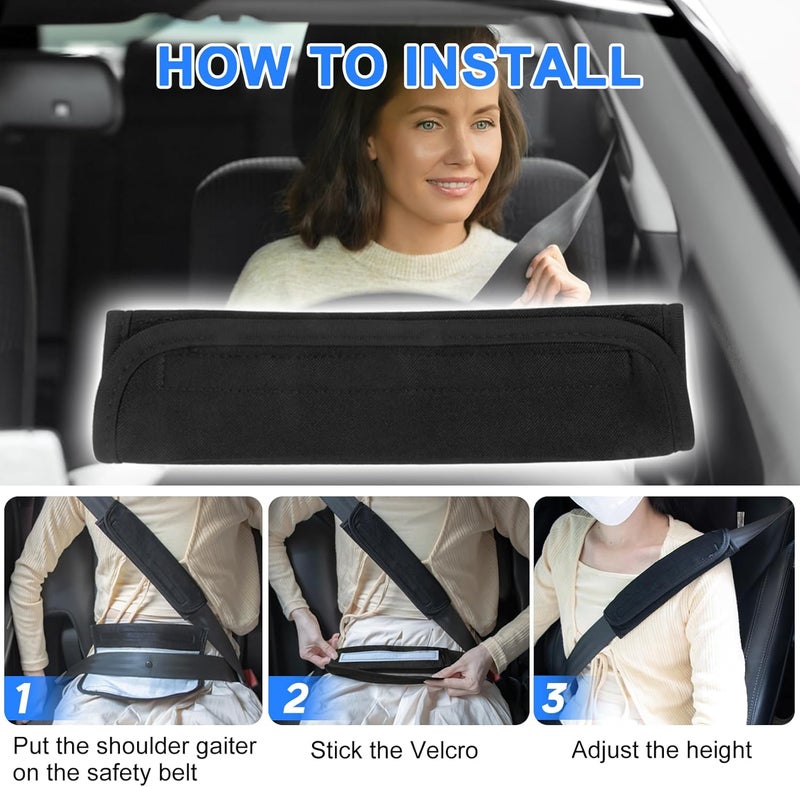 HOW TO INSTALL

1
Put the shoulder gaiter on the safety belt

2
Stick the Velcro

3
Adjust the height