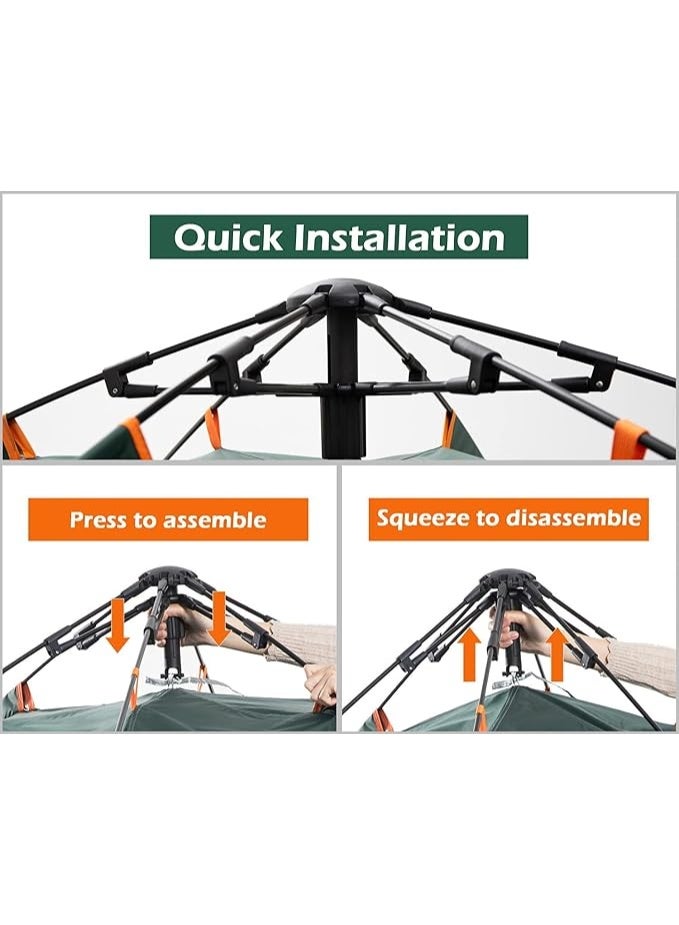 Quick Installation

Press to assemble

Squeeze to disassemble