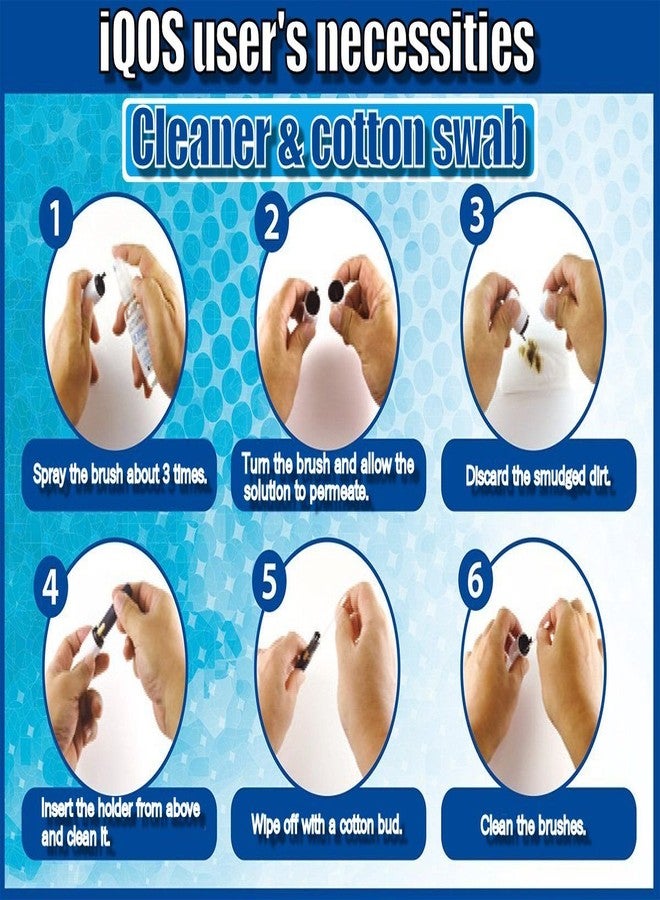 iQOS user's necessities

Cleaner & cotton swab

1
Spray the brush about 3 times.

2
Turn the brush and allow the solution to permeate.

3
Discard the smudged dirt.

4
Insert the holder from above and clean it.

5
Wipe off with a cotton bud.

6
Clean the brushes.