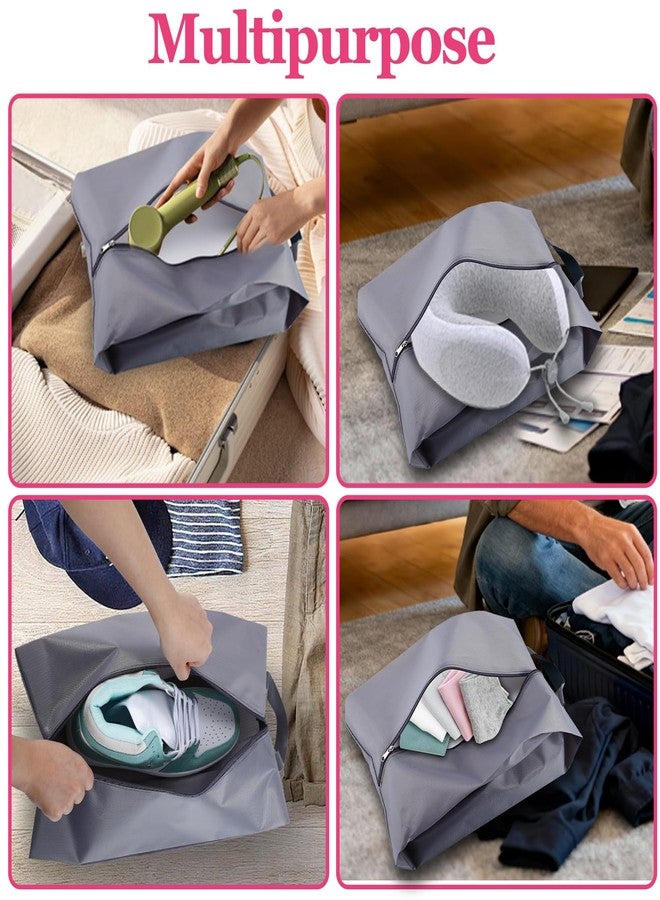 Multipurpose