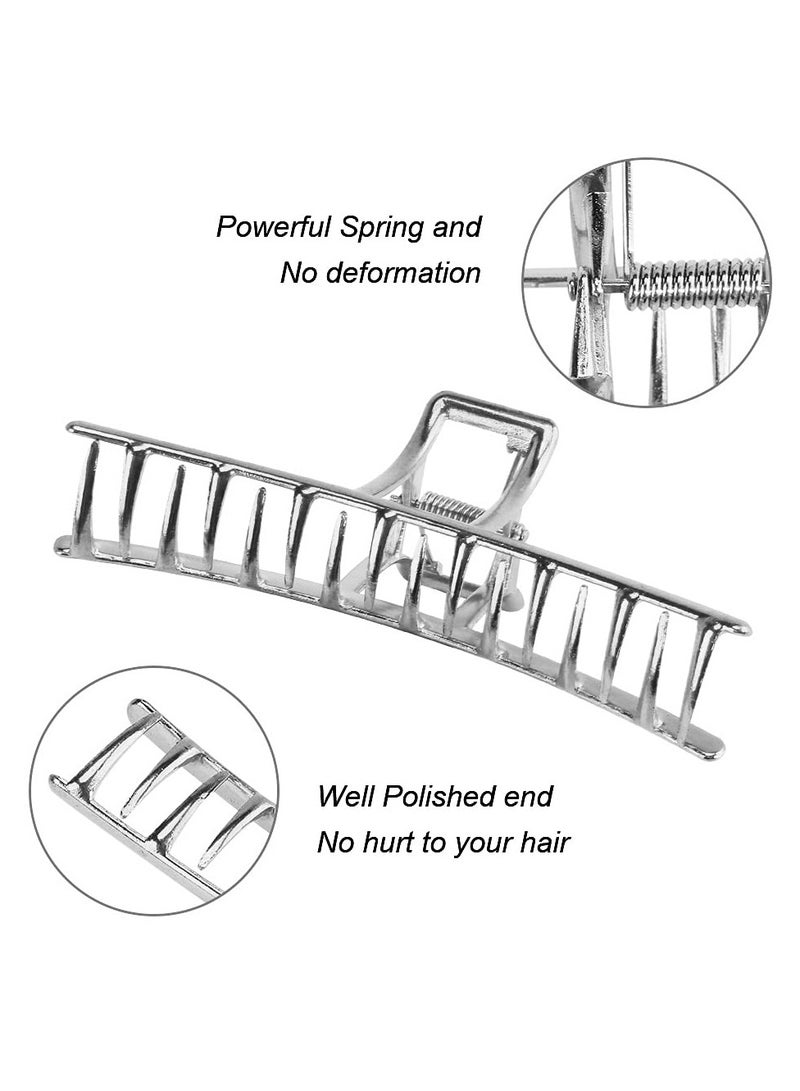 Powerful Spring and
No deformation

Well Polished end
No hurt to your hair