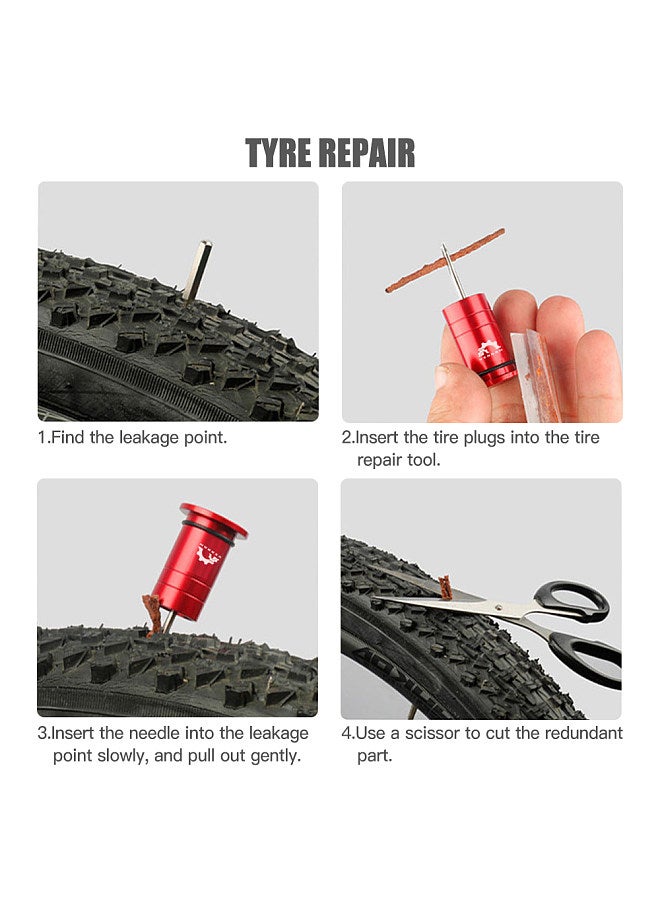 TYRE REPAIR

1.Find the leakage point.

2.Insert the tire plugs into the tire repair tool.

3.Insert the needle into the leakage point slowly, and pull out gently.

4.Use a scissor to cut the redundant part.