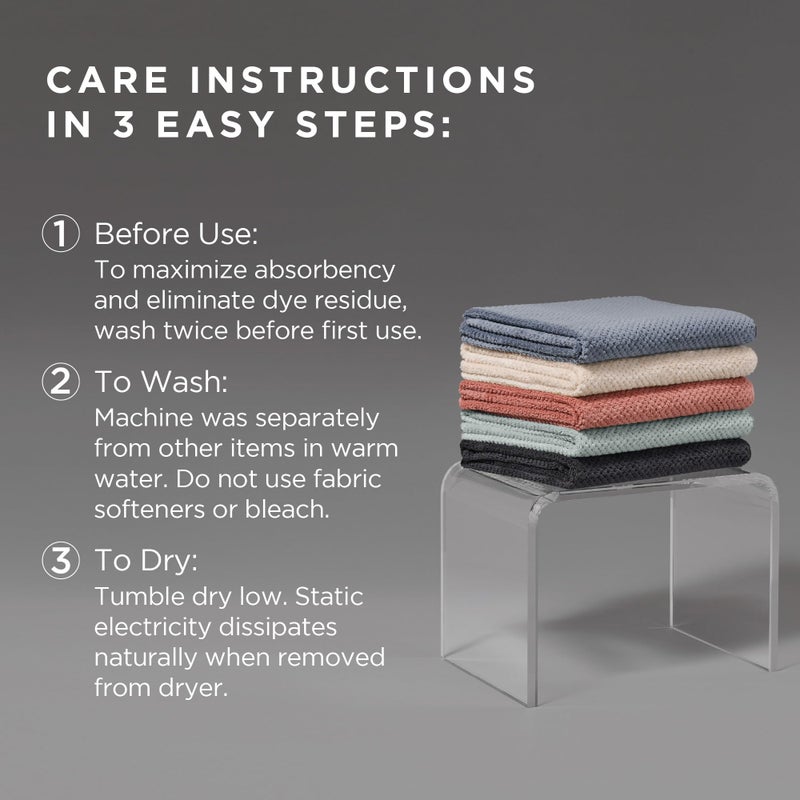 CARE INSTRUCTIONS IN 3 EASY STEPS:

① Before Use:
To maximize absorbency and eliminate dye residue, wash twice before first use.

② To Wash:
Machine was separately from other items in warm water. Do not use fabric softeners or bleach.

③ To Dry:
Tumble dry low. Static electricity dissipates naturally when removed from dryer.