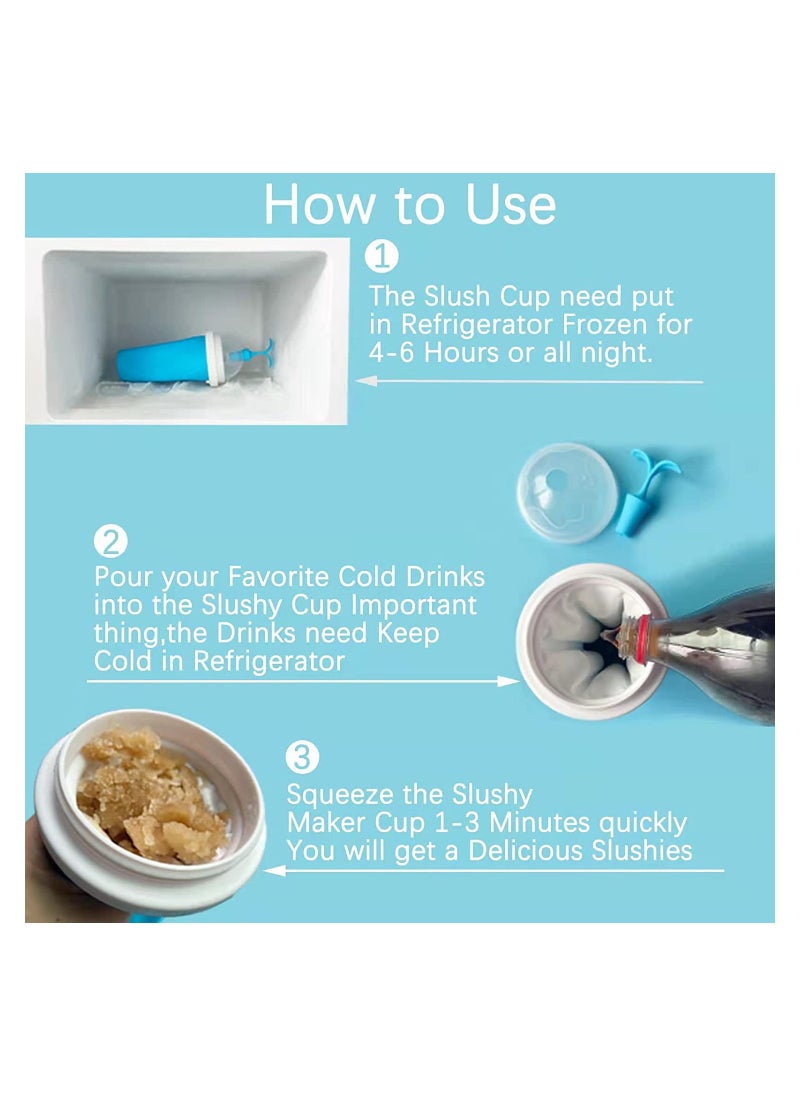 How to Use

1
The Slush Cup need put in Refrigerator Frozen for 4-6 Hours or all night.

2
Pour your Favorite Cold Drinks into the Slushy Cup Important thing,the Drinks need Keep Cold in Refrigerator

3
Squeeze the Slushy Maker Cup 1-3 Minutes quickly You will get a Delicious Slushies