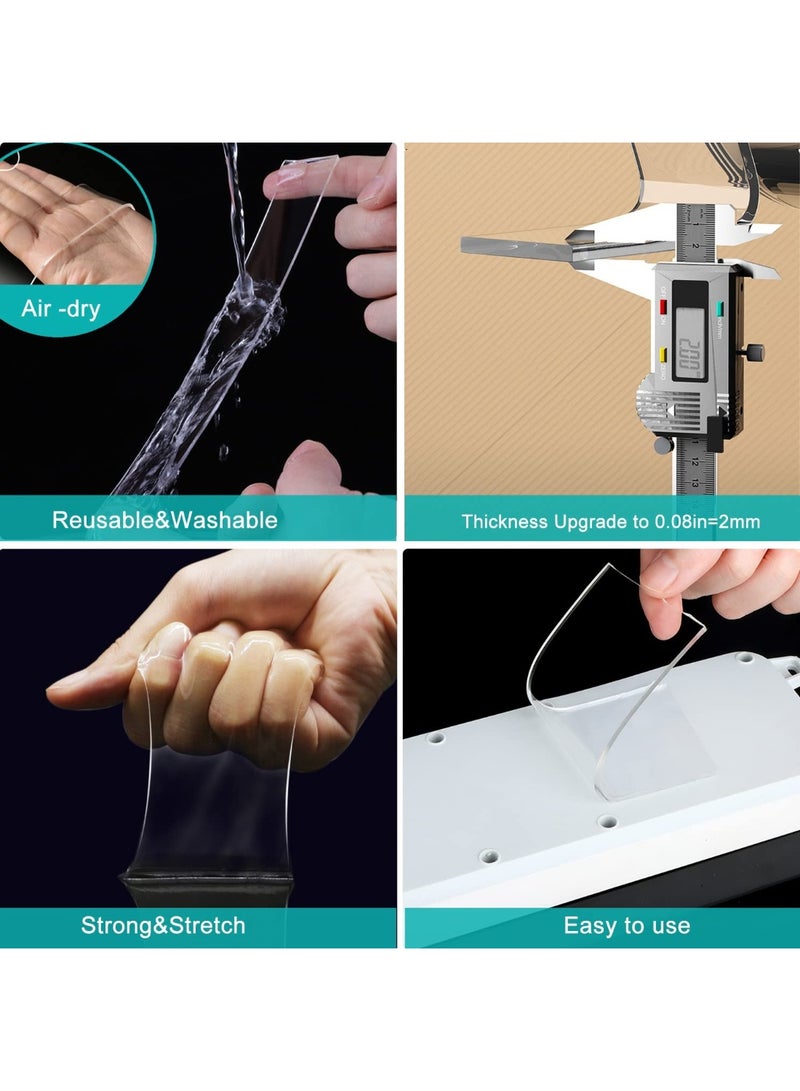 Air -dry

Reusable&Washable

2.00

Thickness Upgrade to 0.08in=2mm

Strong&Stretch

Easy to use