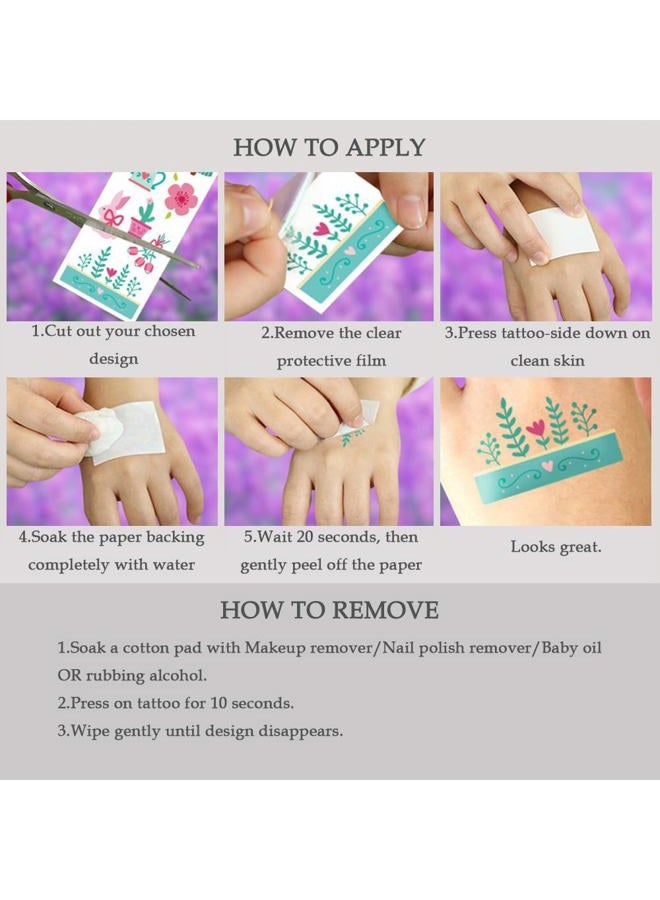 HOW TO APPLY

1.Cut out your chosen design

2.Remove the clear protective film

3.Press tattoo-side down on clean skin

4.Soak the paper backing completely with water

5.Wait 20 seconds, then gently peel off the paper

Looks great.

HOW TO REMOVE

1.Soak a cotton pad with Makeup remover/Nail polish remover/Baby oil OR rubbing alcohol.

2.Press on tattoo for 10 seconds.

3.Wipe gently until design disappears.