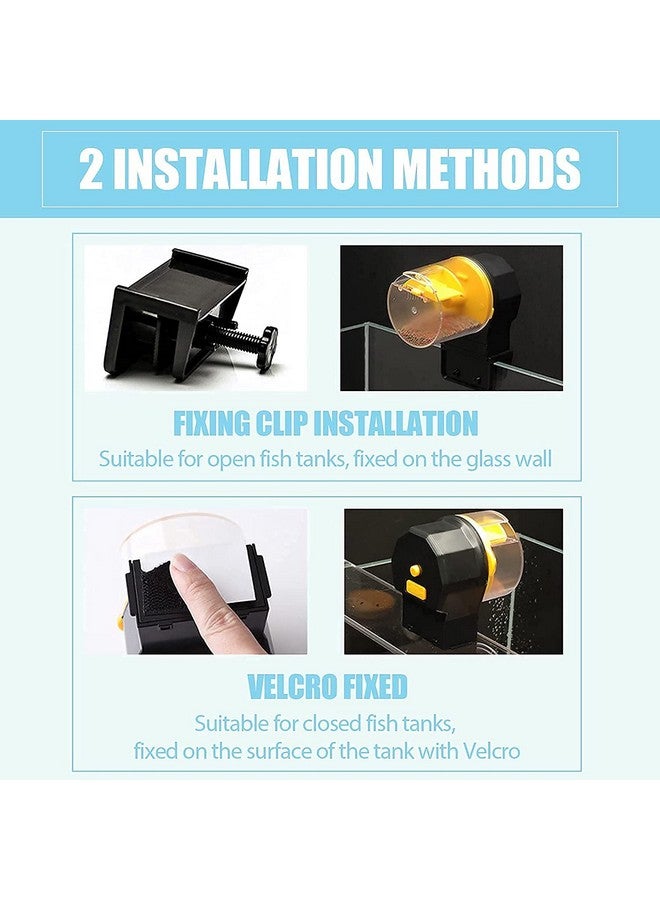 2 INSTALLATION METHODS

FIXING CLIP INSTALLATION

Suitable for open fish tanks, fixed on the glass wall

VELCRO FIXED

Suitable for closed fish tanks, fixed on the surface of the tank with Velcro