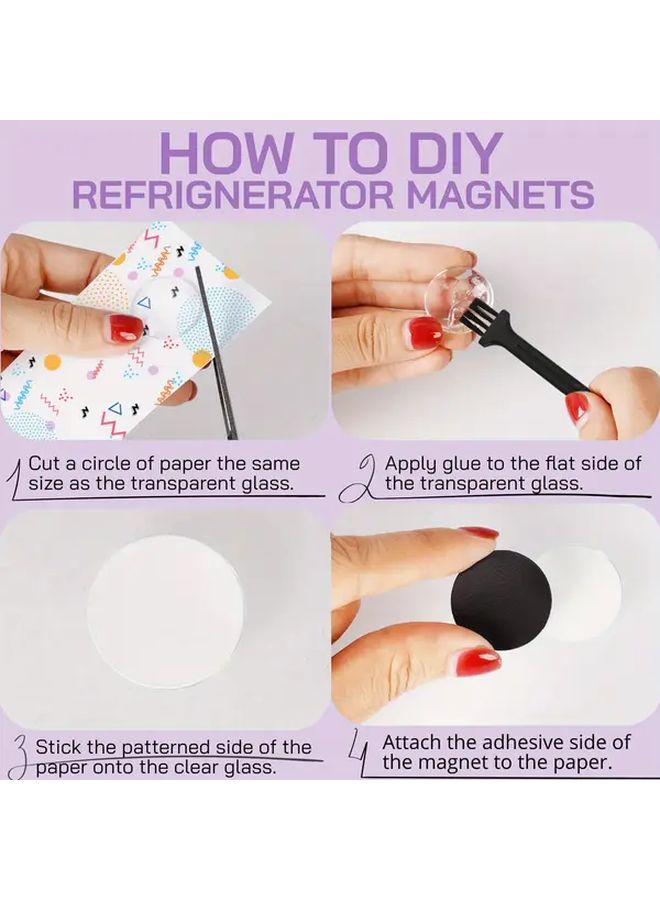 HOW TO DIY
REFRIGNERATOR MAGNETS

1 Cut a circle of paper the same size as the transparent glass.

2 Apply glue to the flat side of the transparent glass.

3 Stick the patterned side of the paper onto the clear glass.

4 Attach the adhesive side of the magnet to the paper.