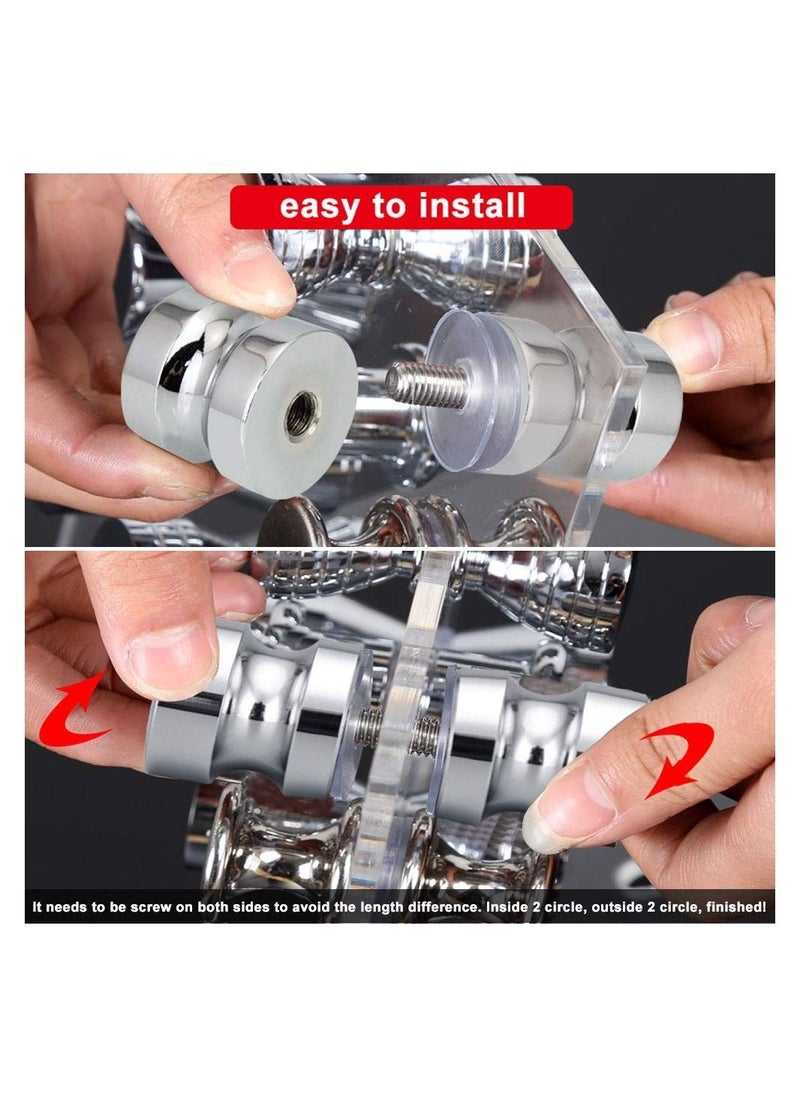 easy to install

It needs to be screw on both sides to avoid the length difference. Inside 2 circle, outside 2 circle, finished!