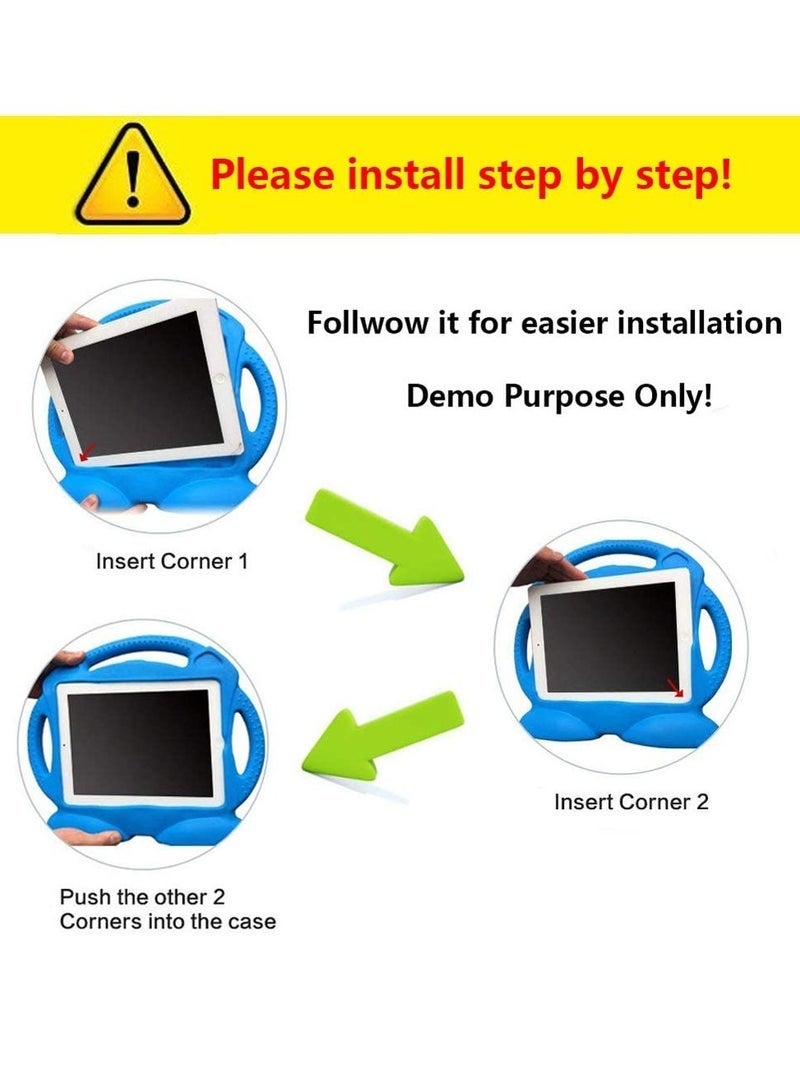 Please install step by step!

Follwow it for easier installation

Demo Purpose Only!

Insert Corner 1

Insert Corner 2

Push the other 2
Corners into the case