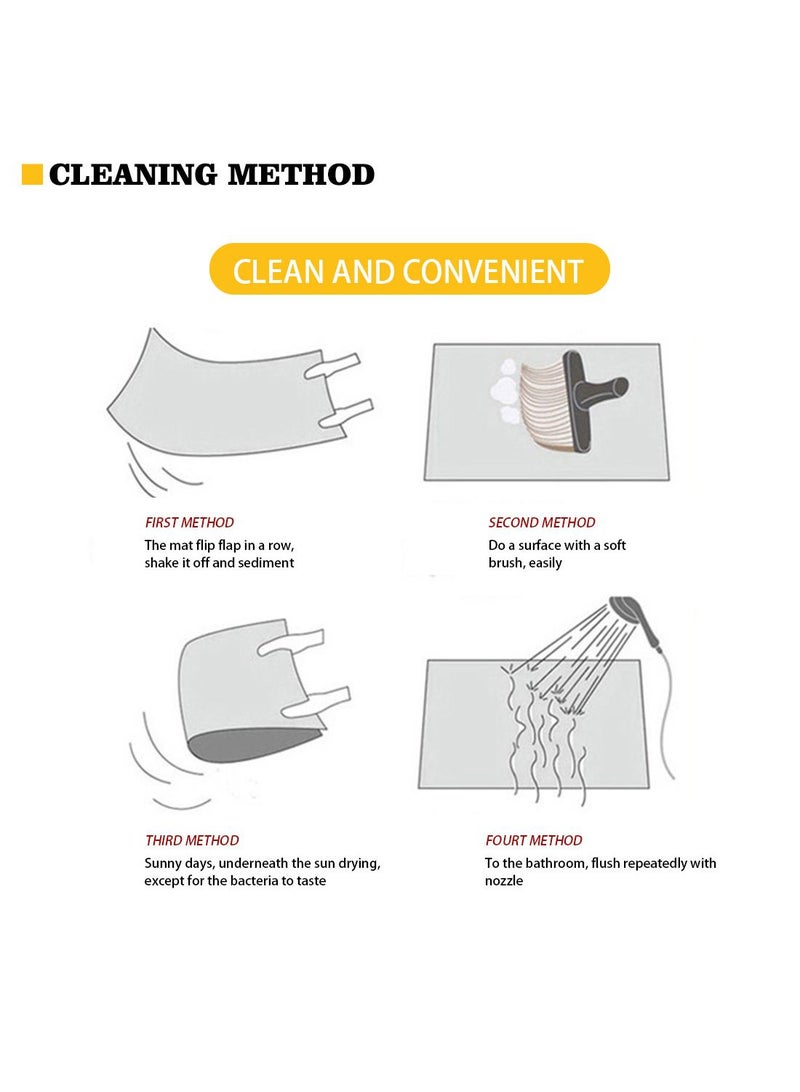 CLEANING METHOD

CLEAN AND CONVENIENT

FIRST METHOD
The mat flip flap in a row, shake it off and sediment

SECOND METHOD
Do a surface with a soft brush, easily

THIRD METHOD
Sunny days, underneath the sun drying, except for the bacteria to taste

FOURT METHOD
To the bathroom, flush repeatedly with nozzle