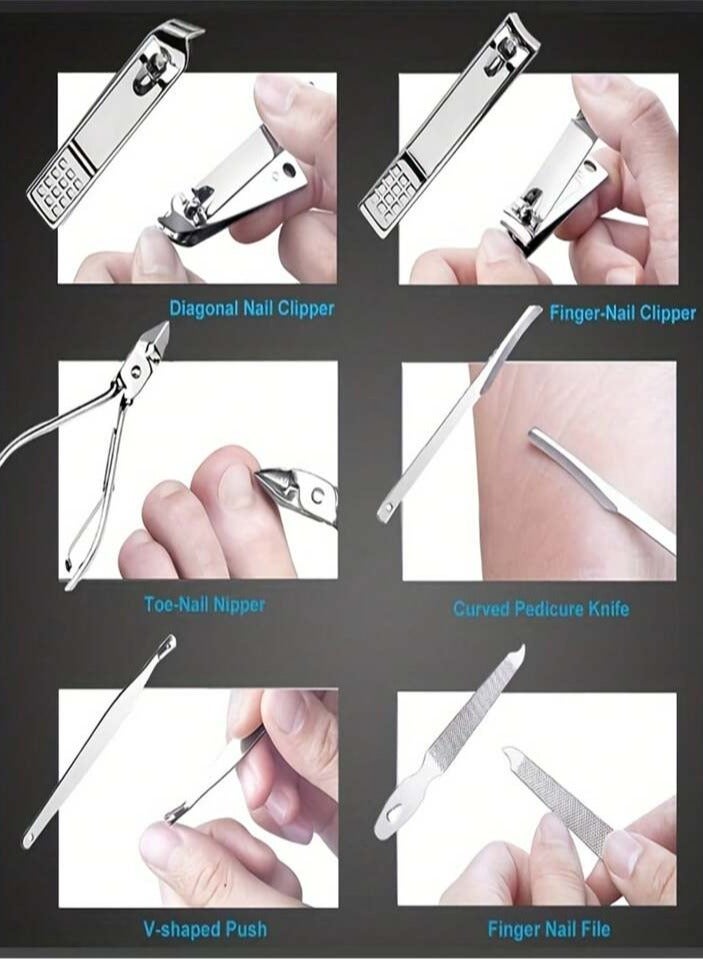 Diagonal Nail Clipper

Finger-Nail Clipper

Toe-Nail Nipper

Curved Pedicure Knife

V-shaped Push

Finger Nail File