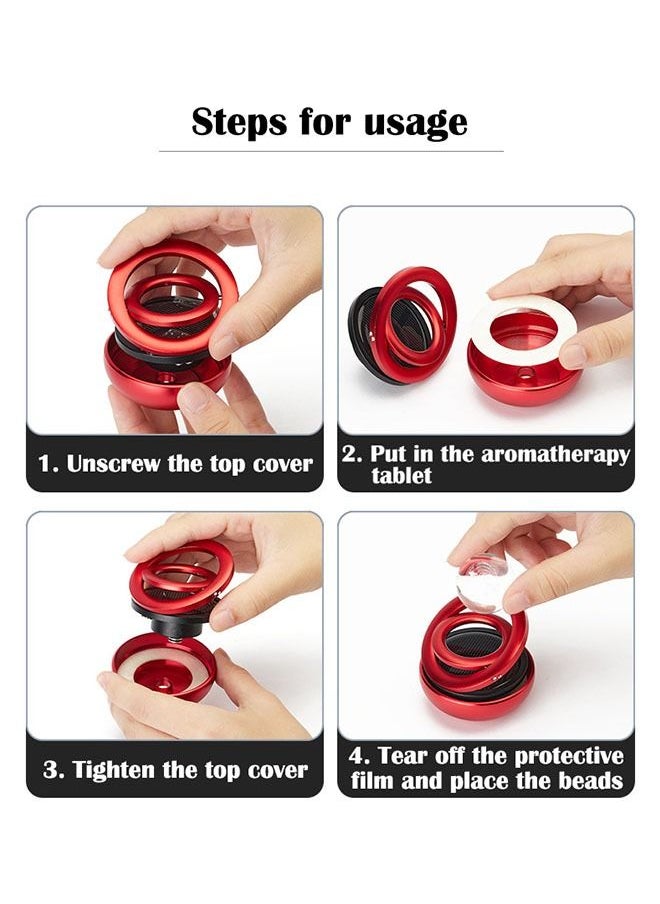 Steps for usage

1. Unscrew the top cover

2. Put in the aromatherapy tablet

3. Tighten the top cover

4. Tear off the protective film and place the beads