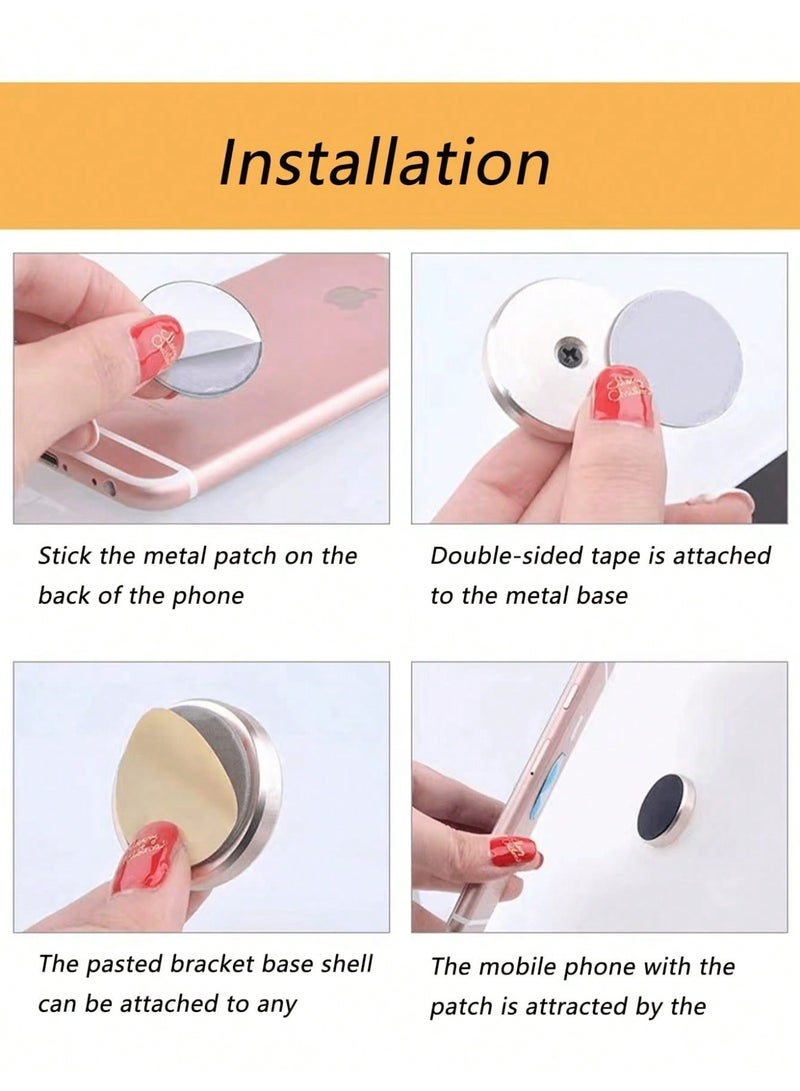 Installation

Stick the metal patch on the back of the phone

Double-sided tape is attached to the metal base

The pasted bracket base shell can be attached to any

The mobile phone with the patch is attracted by the