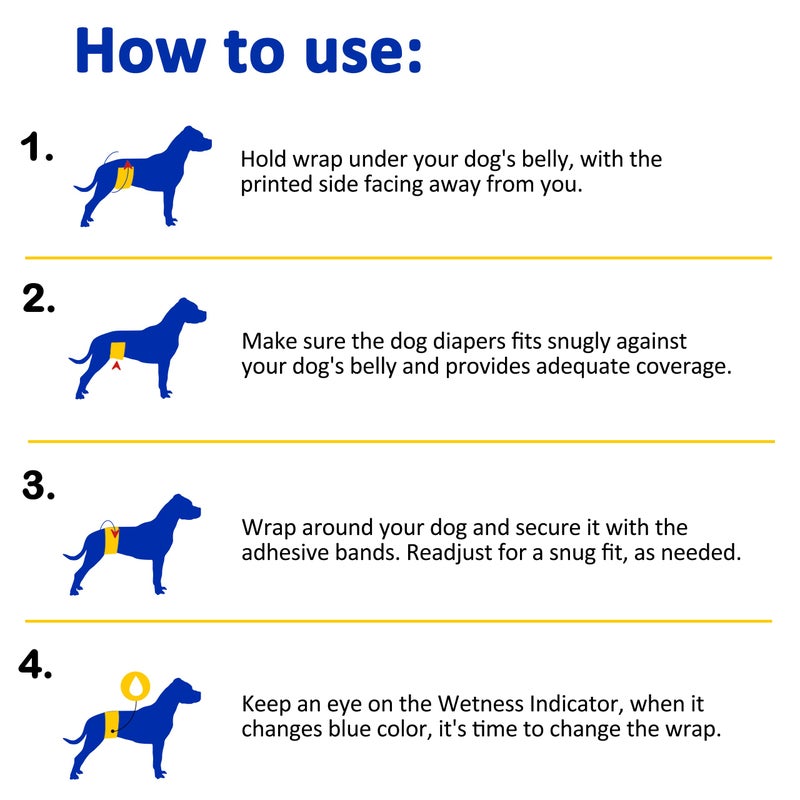 How to use:

1.

Hold wrap under your dog's belly, with the printed side facing away from you.

2.

Make sure the dog diapers fits snugly against your dog's belly and provides adequate coverage.

3.

Wrap around your dog and secure it with the adhesive bands. Readjust for a snug fit, as needed.

4.

Keep an eye on the Wetness Indicator, when it changes blue color, it's time to change the wrap.