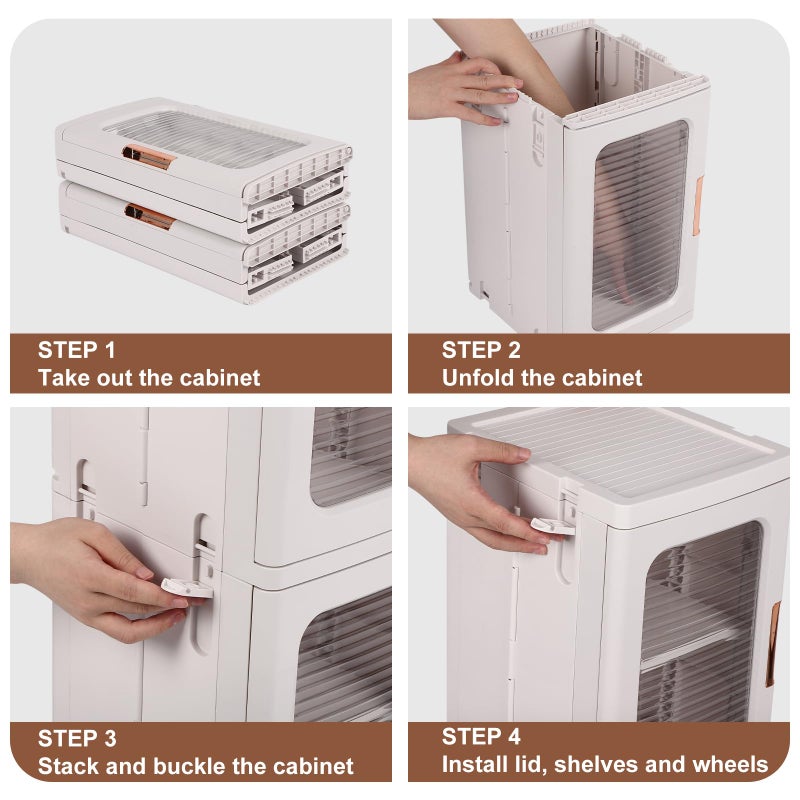 STEP 1
Take out the cabinet

STEP 2
Unfold the cabinet

STEP 3
Stack and buckle the cabinet

STEP 4
Install lid, shelves and wheels