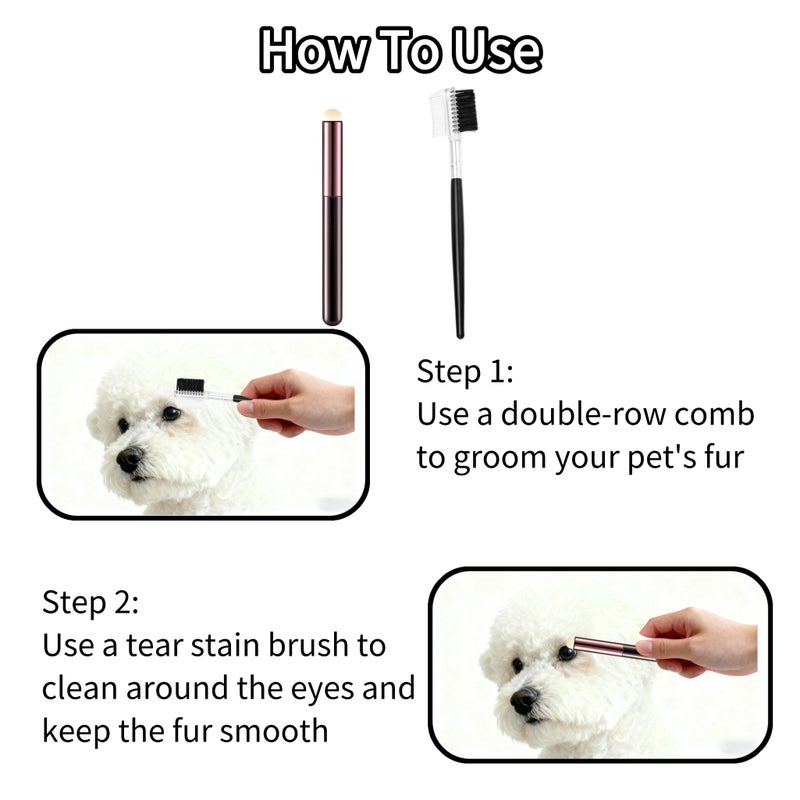 How To Use

Step 1:
Use a double-row comb to groom your pet's fur

Step 2:
Use a tear stain brush to clean around the eyes and keep the fur smooth