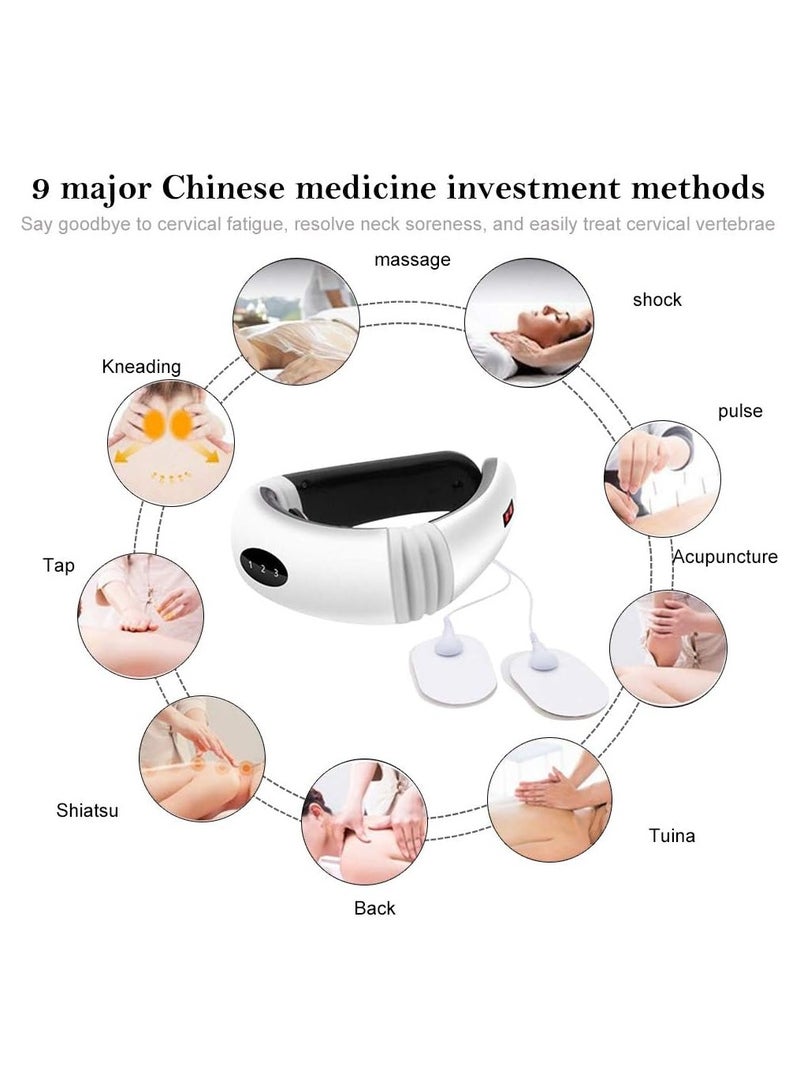 9 major Chinese medicine investment methods

Say goodbye to cervical fatigue, resolve neck soreness, and easily treat cervical vertebrae

massage

shock

Kneading

pulse

Tap

1 2 3

Acupuncture

Shiatsu

Tuina

Back