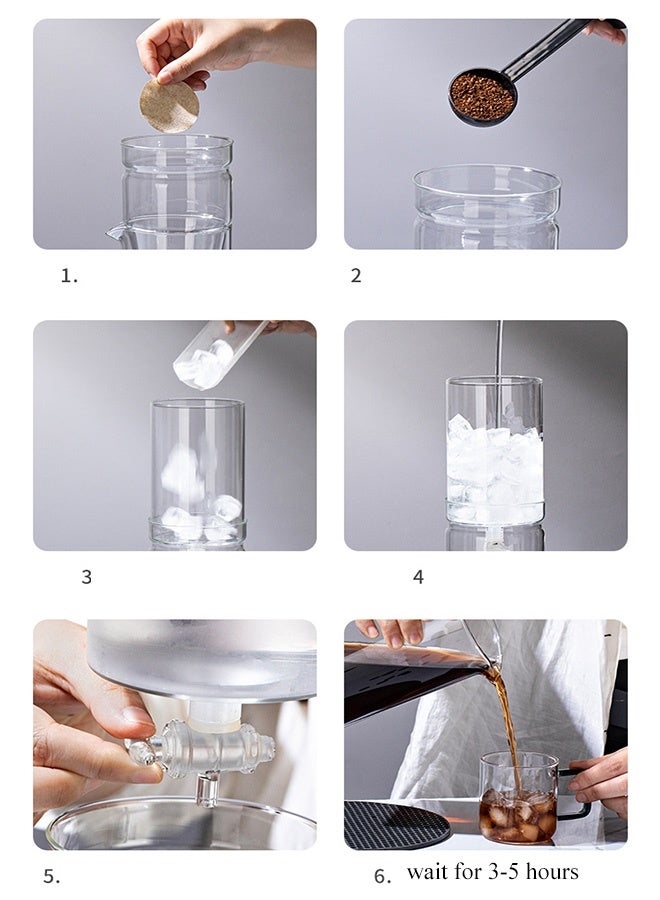 1.

2

3

4

5.

6. wait for 3-5 hours