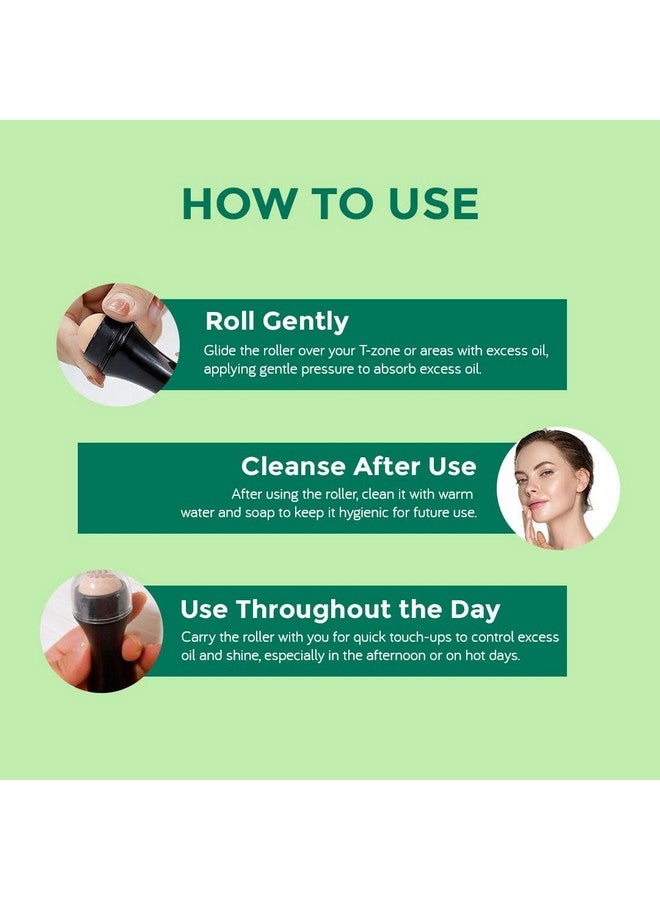 HOW TO USE

Roll Gently

Glide the roller over your T-zone or areas with excess oil, applying gentle pressure to absorb excess oil.

Cleanse After Use

After using the roller, clean it with warm water and soap to keep it hygienic for future use.

Use Throughout the Day

Carry the roller with you for quick touch-ups to control excess oil and shine, especially in the afternoon or on hot days.