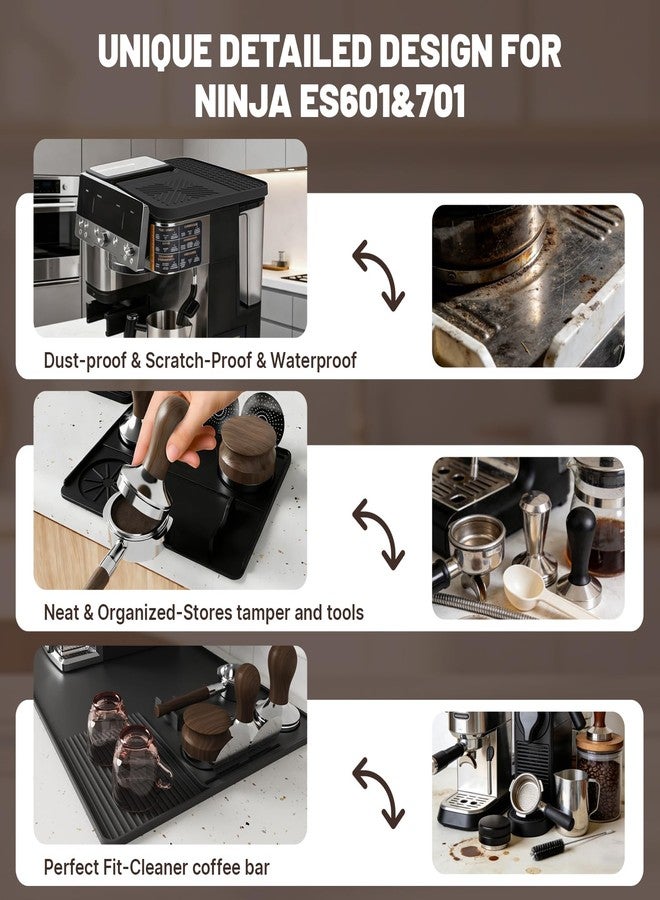 UNIQUE DETAILED DESIGN FOR NINJA ES601&701

Dust-proof & Scratch-Proof & Waterproof

Neat & Organized-Stores tamper and tools

Perfect Fit-Cleaner coffee bar