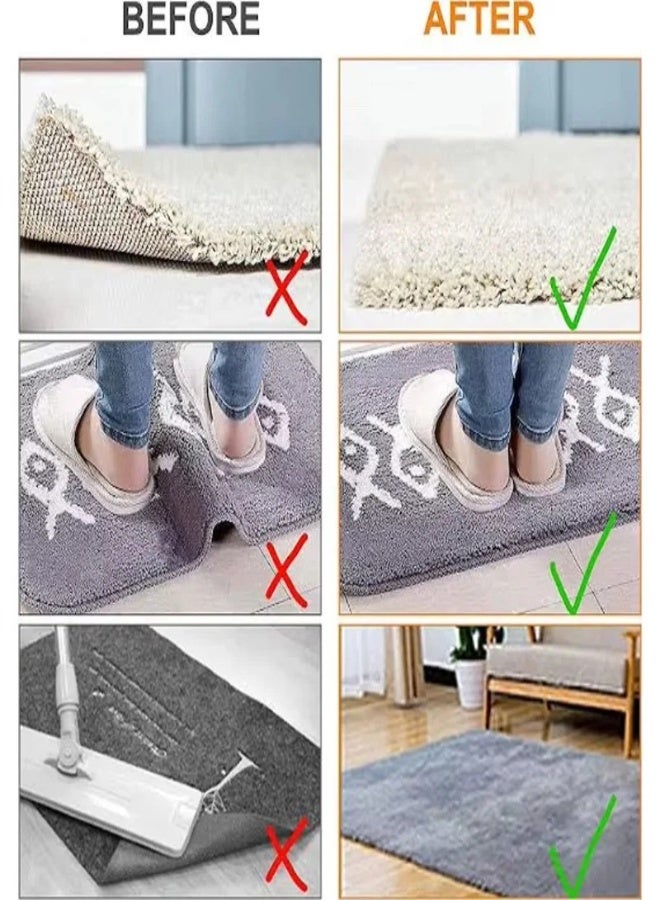 BEFORE

AFTER