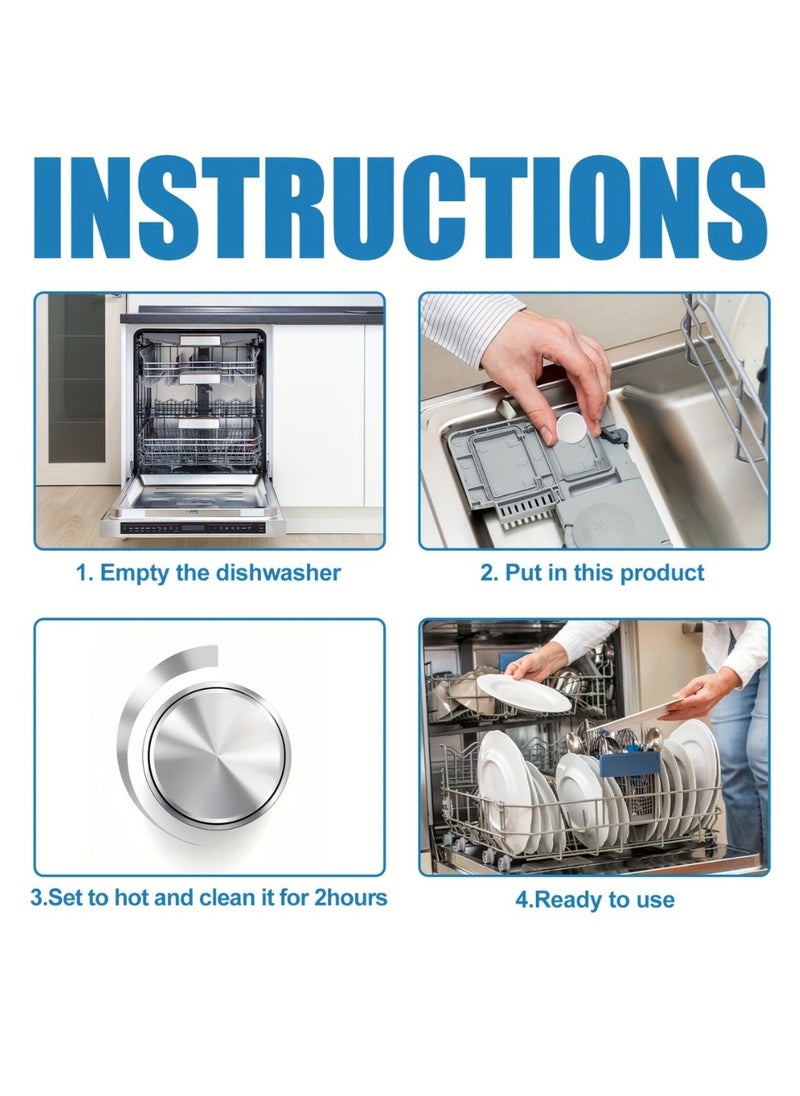 INSTRUCTIONS

1. Empty the dishwasher

2. Put in this product

3.Set to hot and clean it for 2hours

4.Ready to use