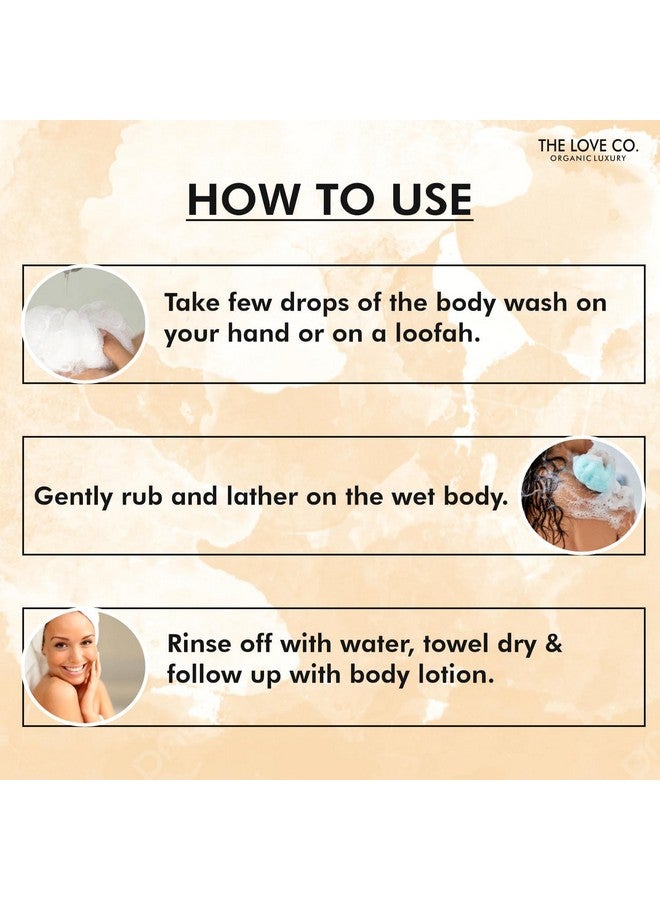 THE LOVE CO.
ORGANIC LUXURY

HOW TO USE

Take few drops of the body wash on your hand or on a loofah.

Gently rub and lather on the wet body.

Rinse off with water, towel dry & follow up with body lotion.