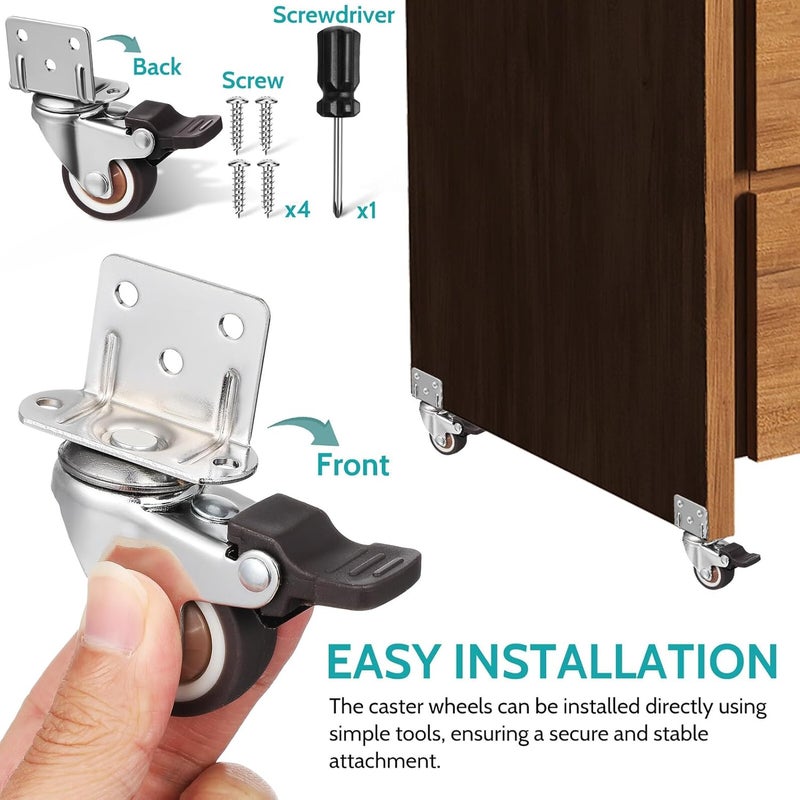 Back

Screw

x4

Screwdriver

x1

Front

EASY INSTALLATION

The caster wheels can be installed directly using simple tools, ensuring a secure and stable attachment.