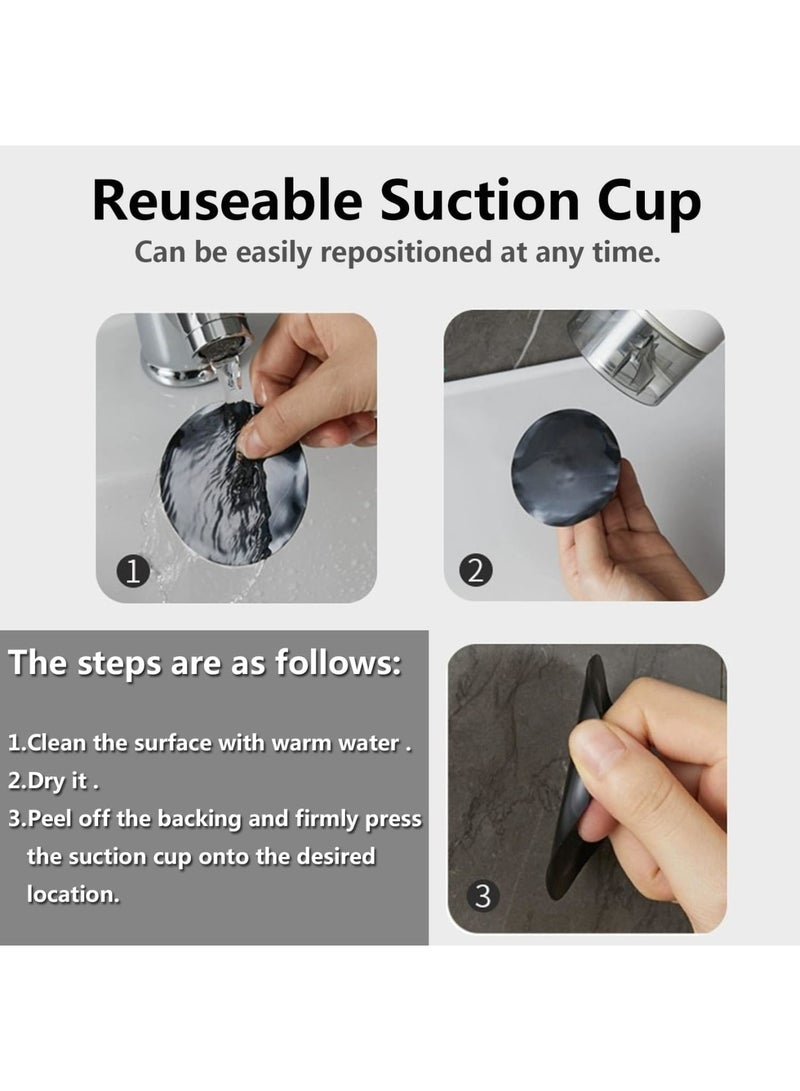 Reuseable Suction Cup
Can be easily repositioned at any time.

1

2

The steps are as follows:

1.Clean the surface with warm water .
2.Dry it .
3.Peel off the backing and firmly press the suction cup onto the desired location.

3