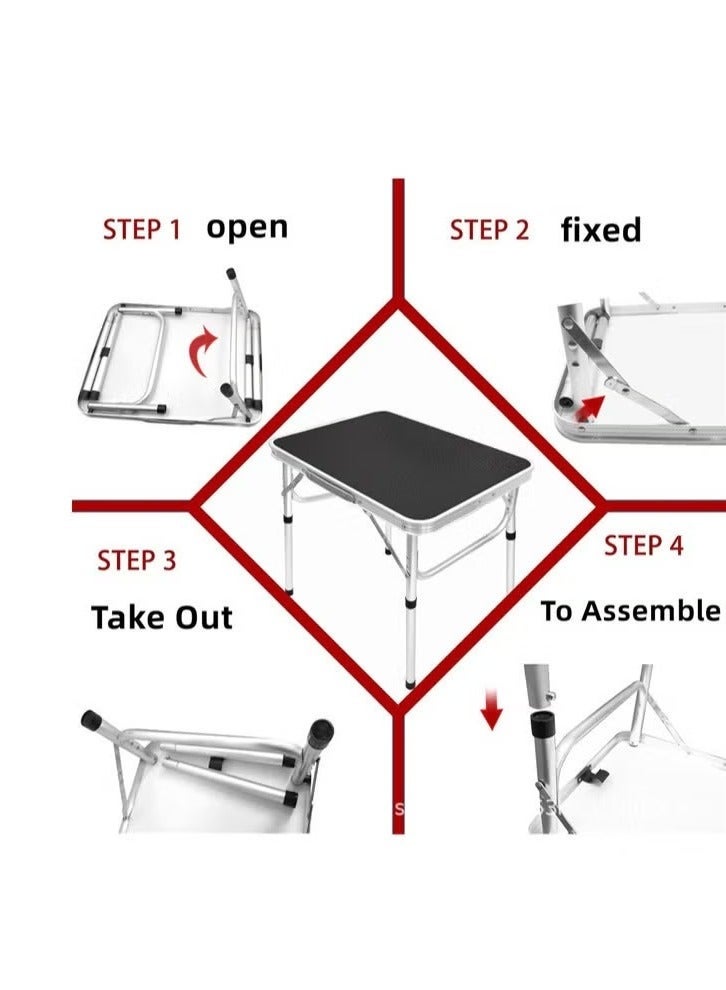 STEP 1 open

STEP 2 fixed

STEP 3

Take Out

STEP 4

To Assemble