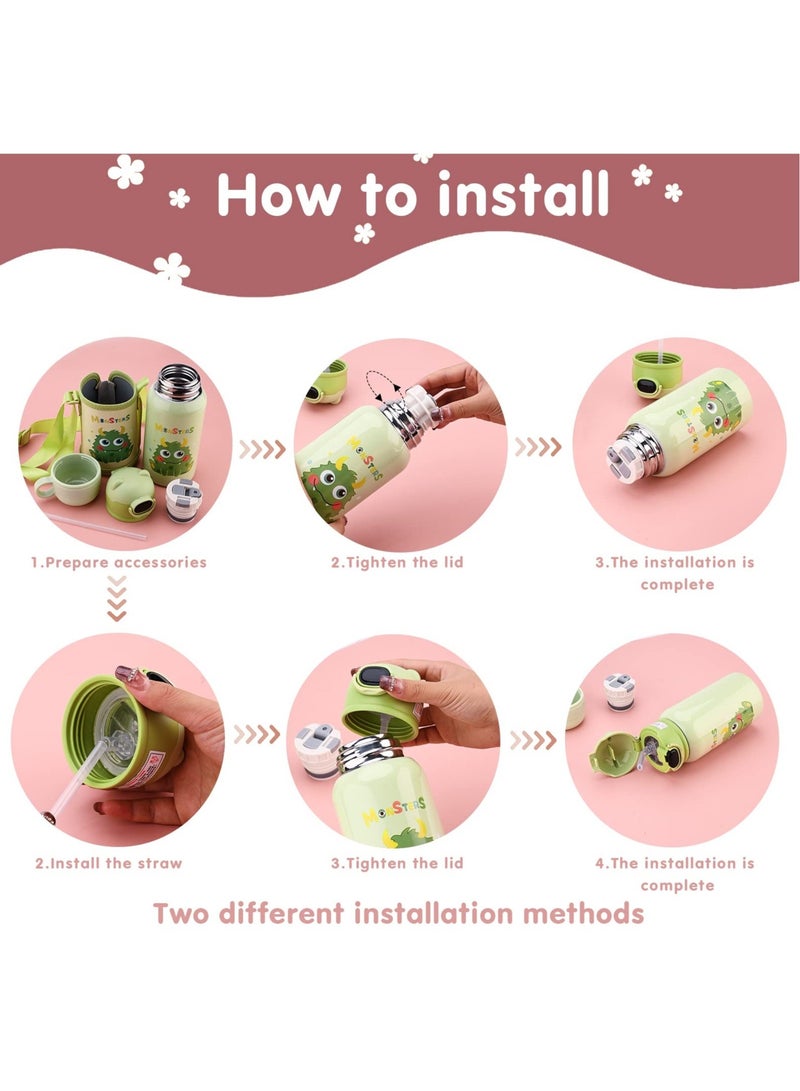 How to install

MONSTERS

MONSTERS

1.Prepare accessories

MONSTERS

2.Tighten the lid

MONSTERS

3.The installation is complete

2.Install the straw

MONSTERS

3.Tighten the lid

4.The installation is complete

Two different installation methods