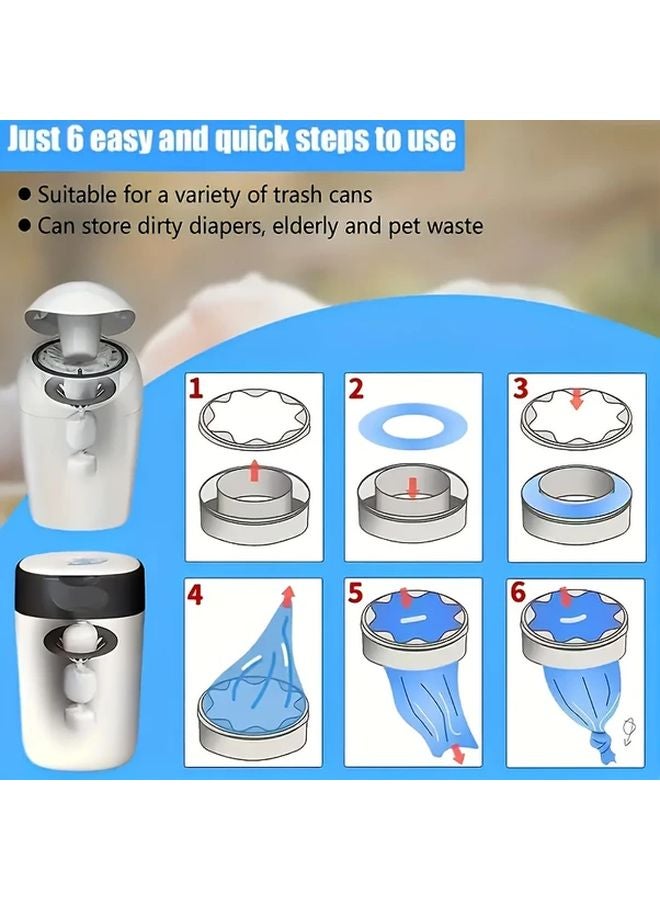 Just 6 easy and quick steps to use

● Suitable for a variety of trash cans
● Can store dirty diapers, elderly and pet waste

1
2
3
4
5
6