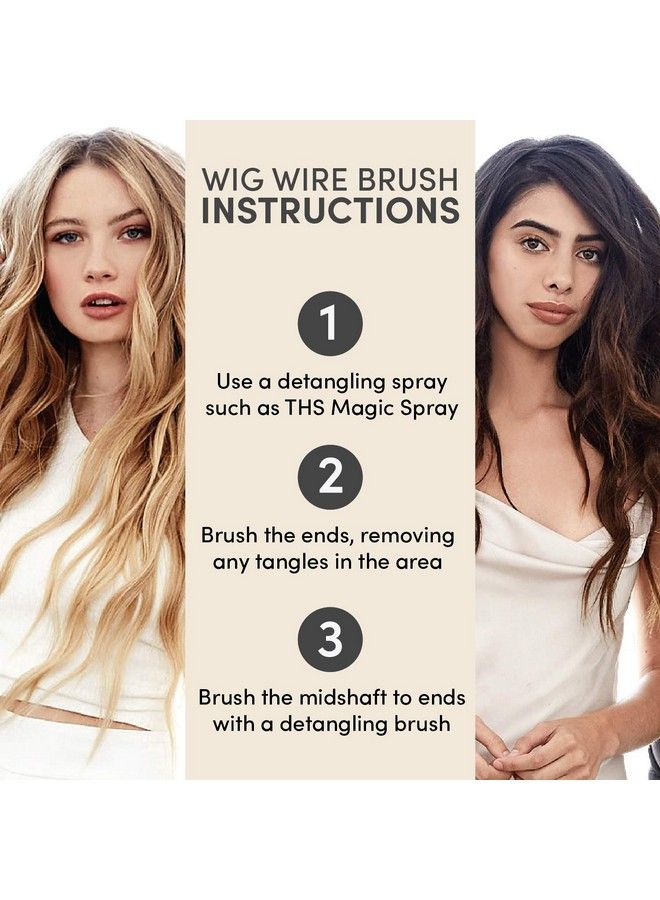 WIG WIRE BRUSH
INSTRUCTIONS

1

Use a detangling spray such as THS Magic Spray

2

Brush the ends, removing any tangles in the area

3

Brush the midshaft to ends with a detangling brush