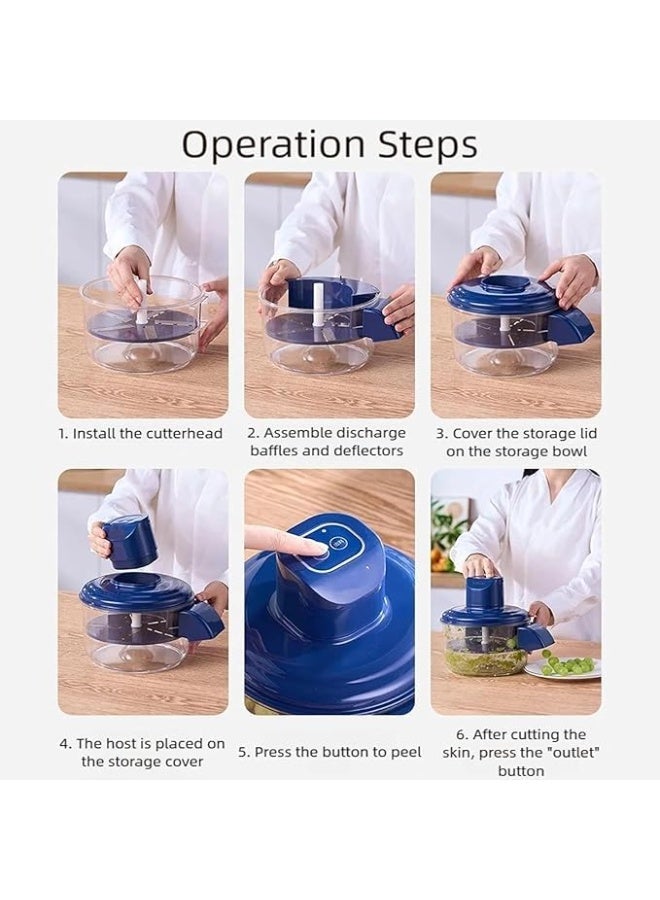 Operation Steps

1. Install the cutterhead

2. Assemble discharge baffles and deflectors

3. Cover the storage lid on the storage bowl

4. The host is placed on the storage cover

5. Press the button to peel

6. After cutting the skin, press the "outlet" button