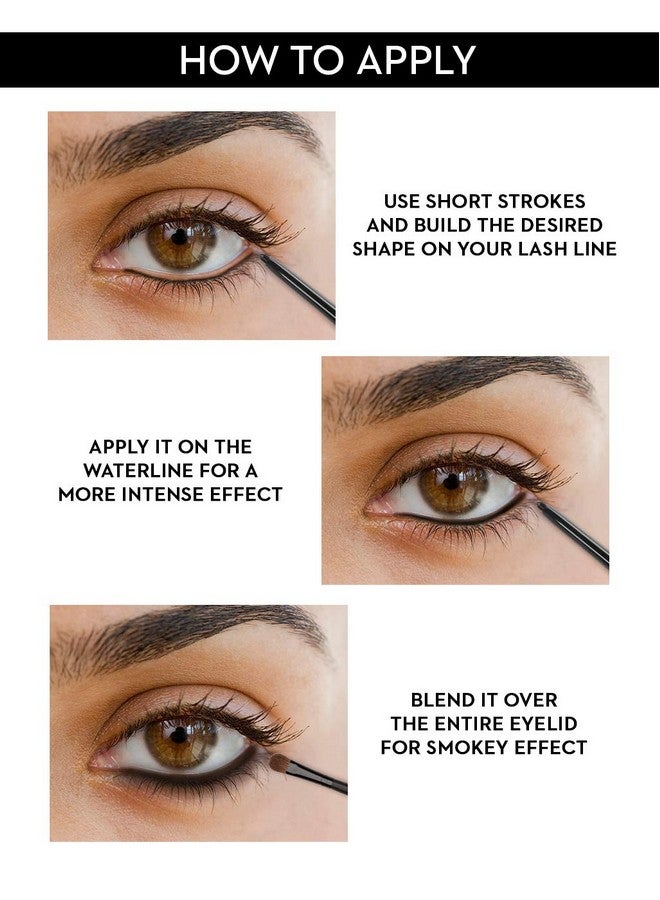 HOW TO APPLY

USE SHORT STROKES AND BUILD THE DESIRED SHAPE ON YOUR LASH LINE

APPLY IT ON THE WATERLINE FOR A MORE INTENSE EFFECT

BLEND IT OVER THE ENTIRE EYELID FOR SMOKEY EFFECT