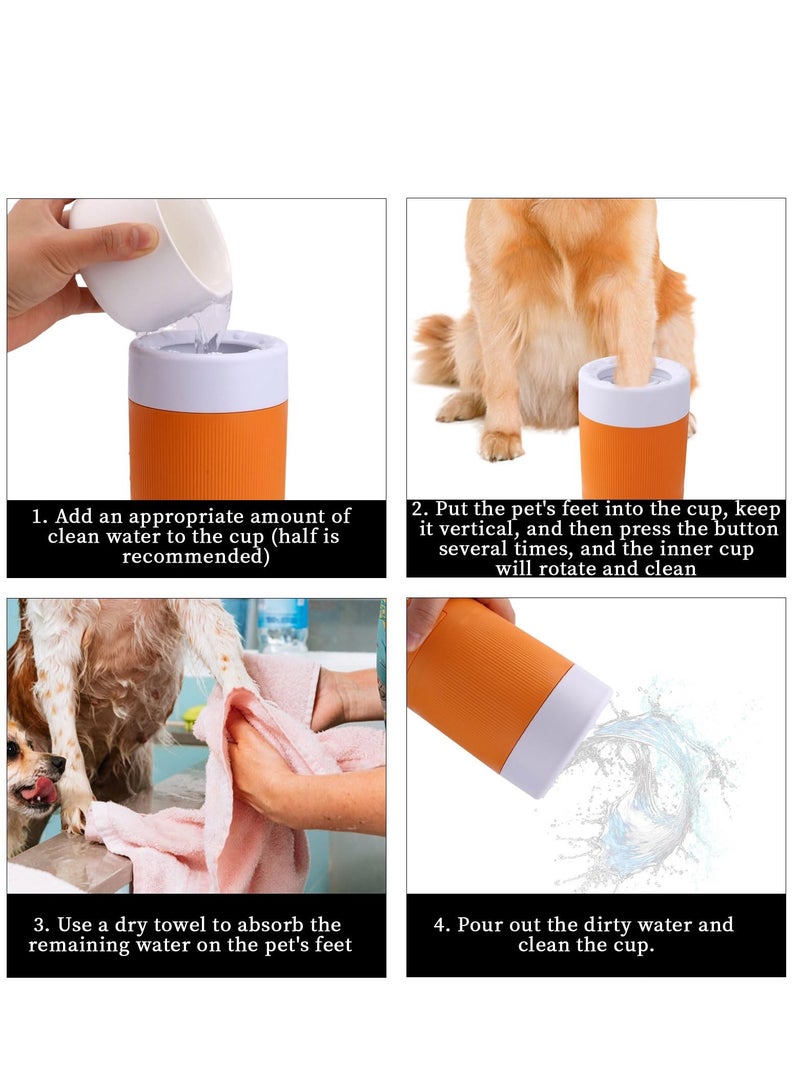 1. Add an appropriate amount of clean water to the cup (half is recommended)

2. Put the pet's feet into the cup, keep it vertical, and then press the button several times, and the inner cup will rotate and clean

3. Use a dry towel to absorb the remaining water on the pet's feet

4. Pour out the dirty water and clean the cup.