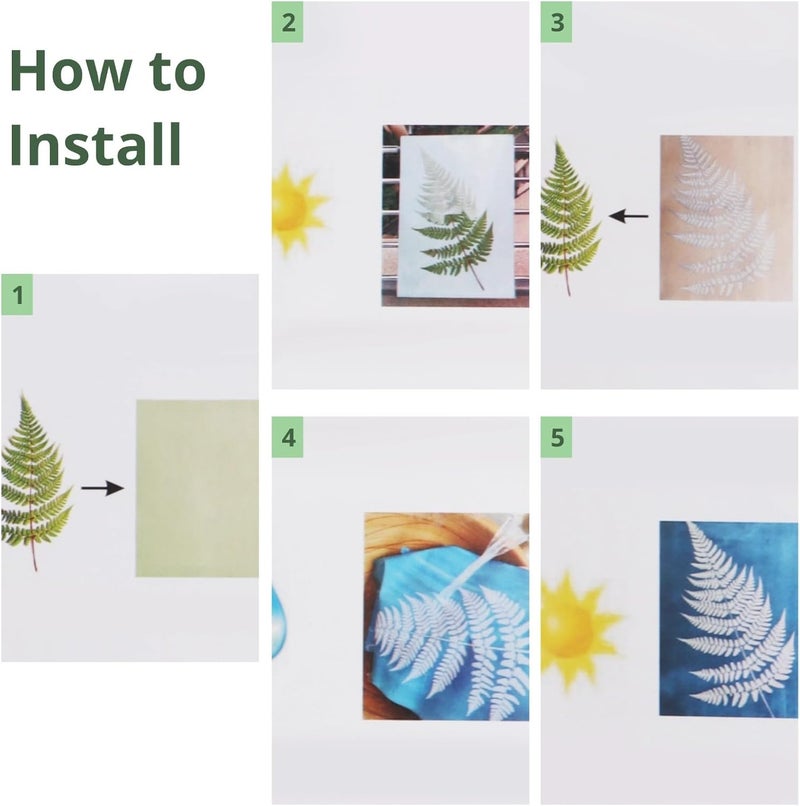 How to Install

1

2

3

4

5