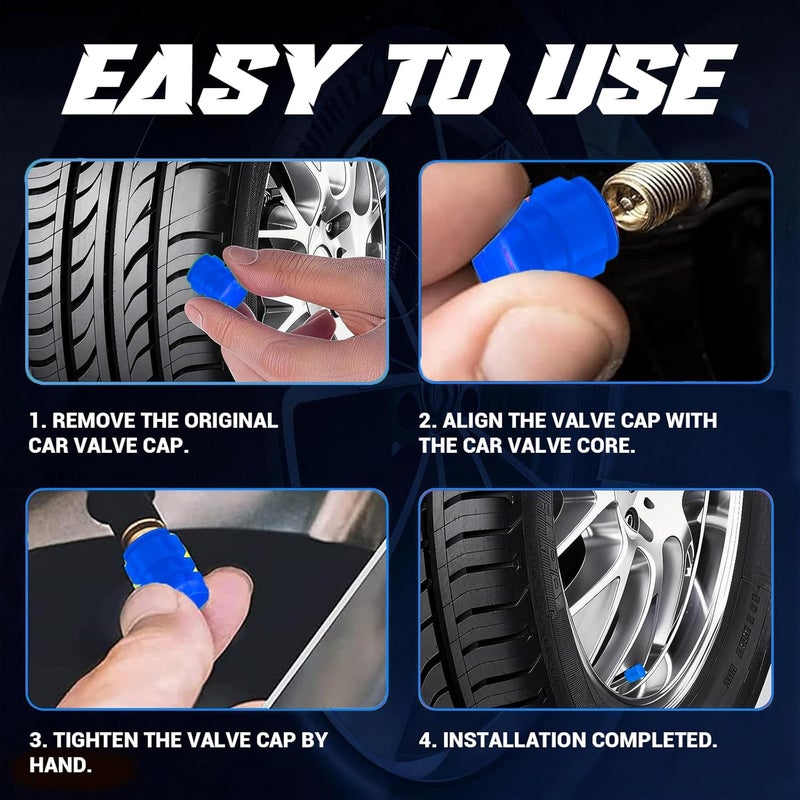 EASY TO USE

1. REMOVE THE ORIGINAL CAR VALVE CAP.

2. ALIGN THE VALVE CAP WITH THE CAR VALVE CORE.

3. TIGHTEN THE VALVE CAP BY HAND.

4. INSTALLATION COMPLETED.