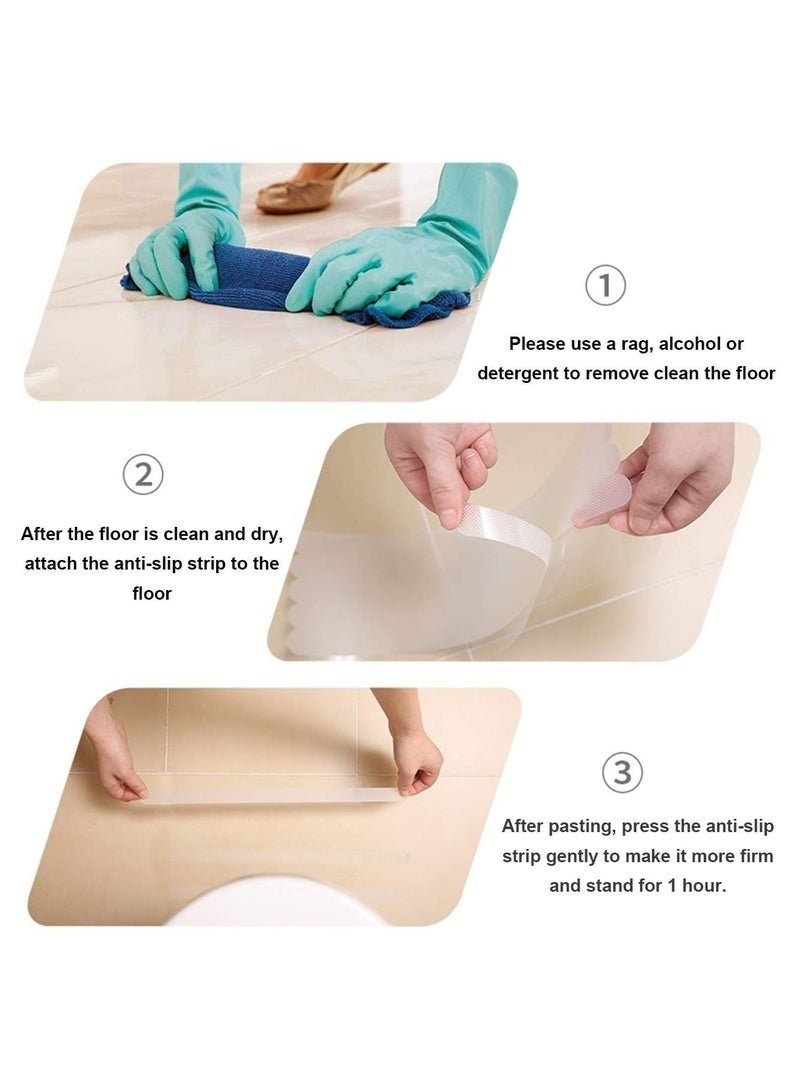 ①

Please use a rag, alcohol or detergent to remove clean the floor

②

After the floor is clean and dry, attach the anti-slip strip to the floor

③

After pasting, press the anti-slip strip gently to make it more firm and stand for 1 hour.