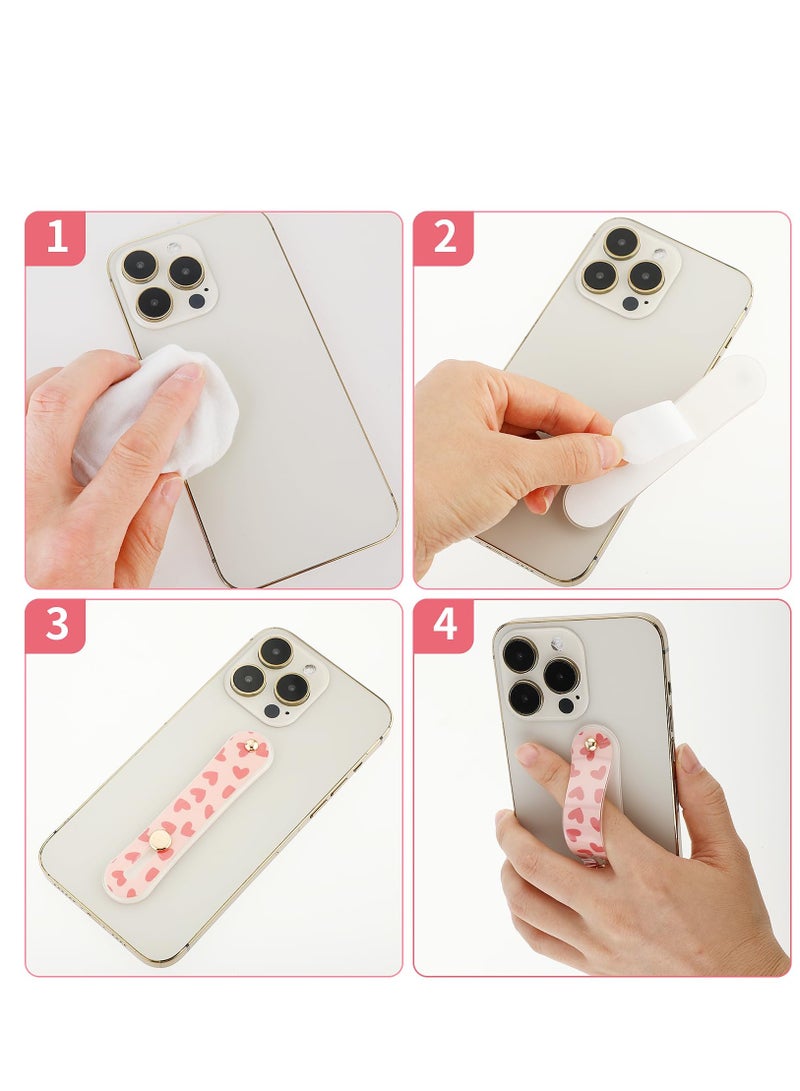 1
2
3
4