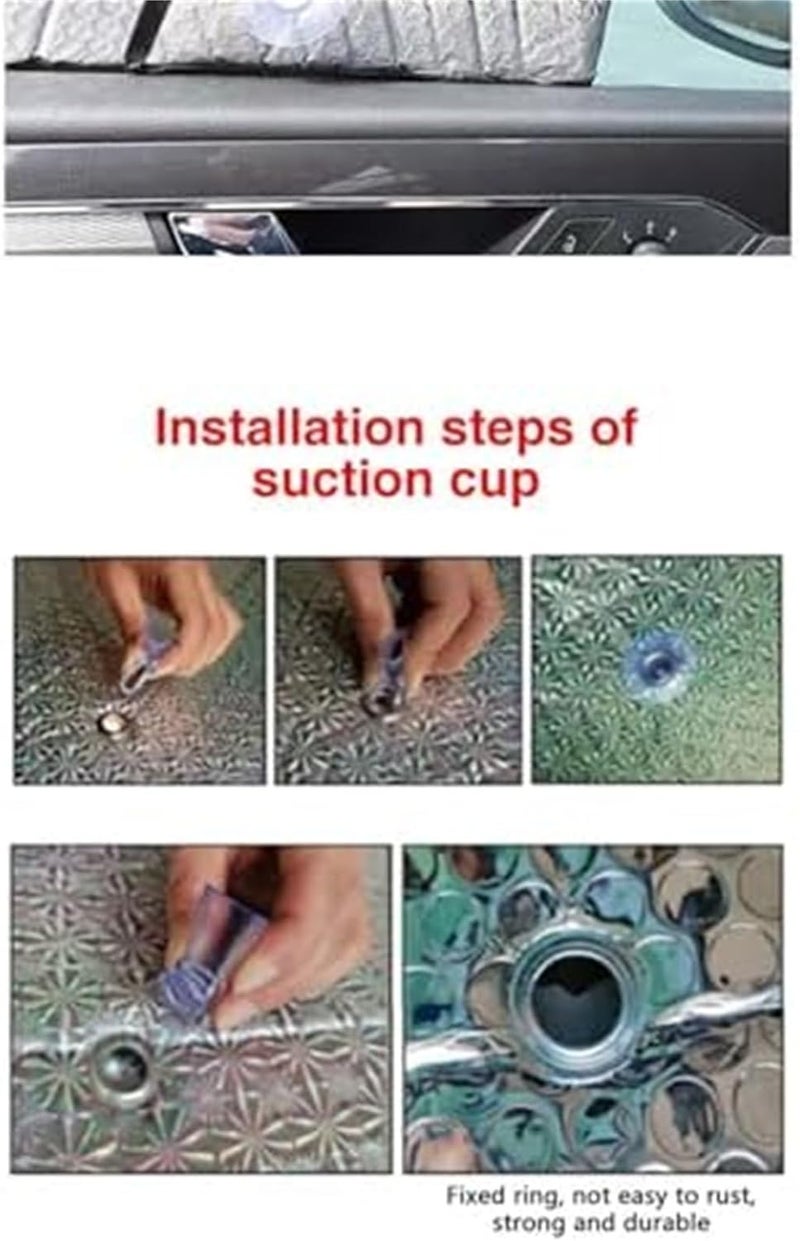 Installation steps of suction cup

Fixed ring, not easy to rust, strong and durable