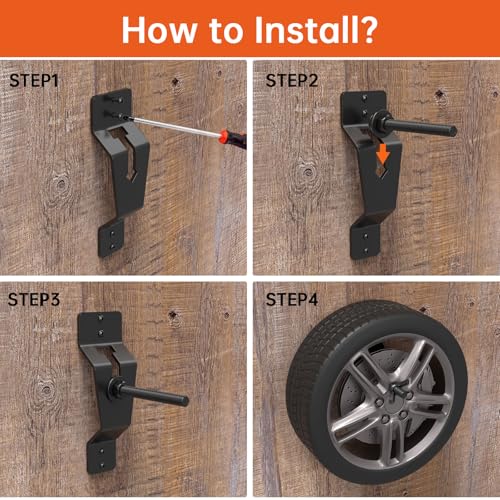 How to Install?

STEP1

STEP2

STEP3

STEP4