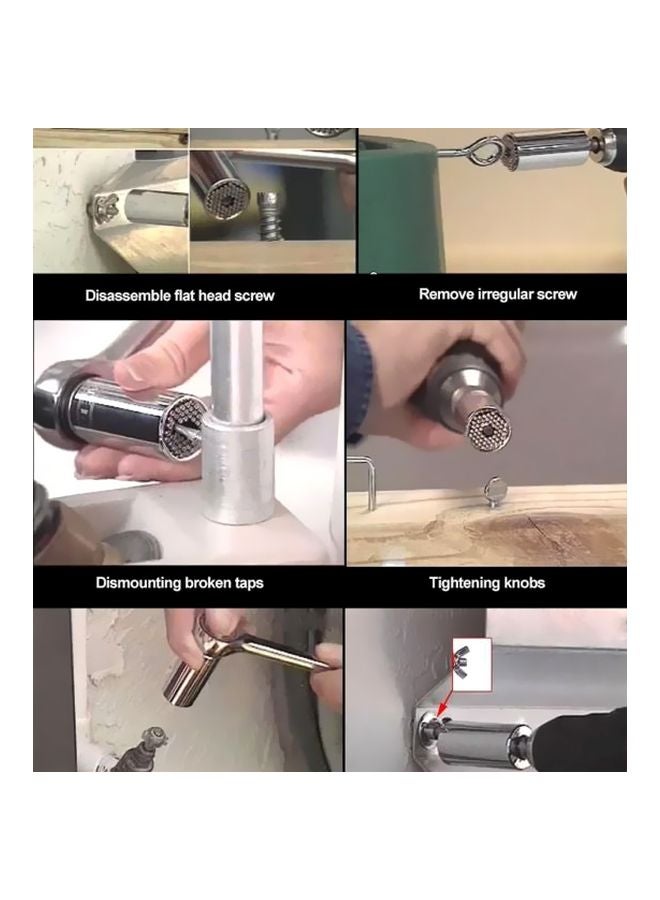 Disassemble flat head screw

Remove irregular screw

Dismounting broken taps

Tightening knobs