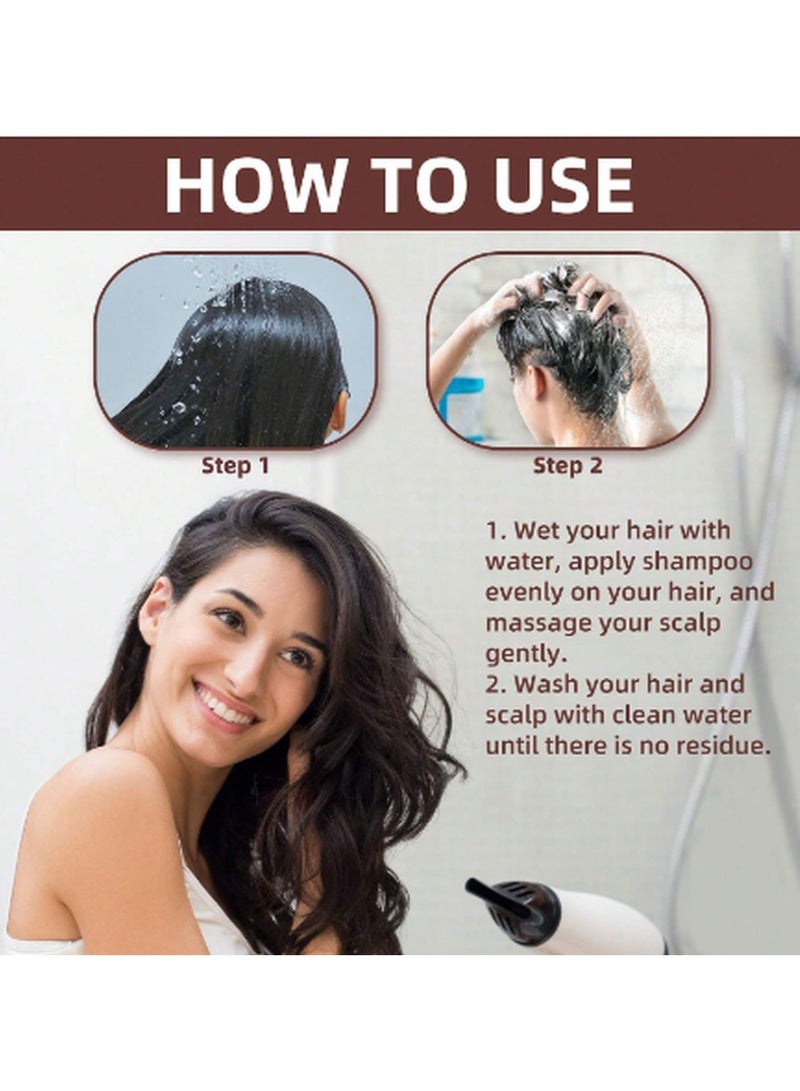 HOW TO USE

Step 1

Step 2

1. Wet your hair with water, apply shampoo evenly on your hair, and massage your scalp gently.
2. Wash your hair and scalp with clean water until there is no residue.