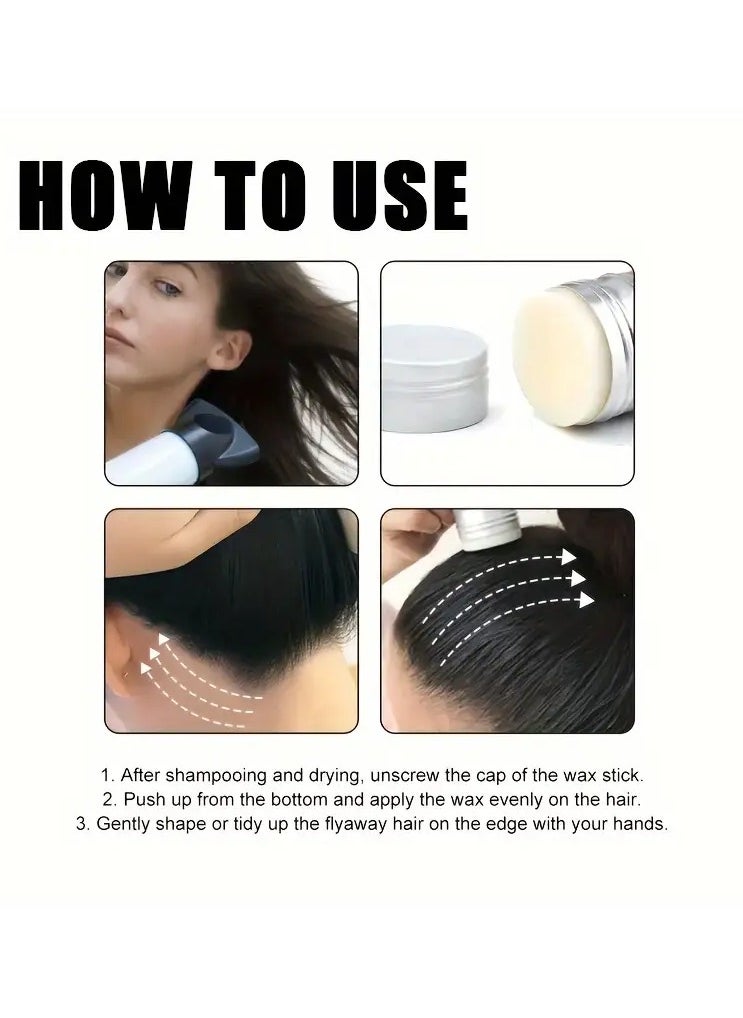 HOW TO USE

1. After shampooing and drying, unscrew the cap of the wax stick.
2. Push up from the bottom and apply the wax evenly on the hair.
3. Gently shape or tidy up the flyaway hair on the edge with your hands.